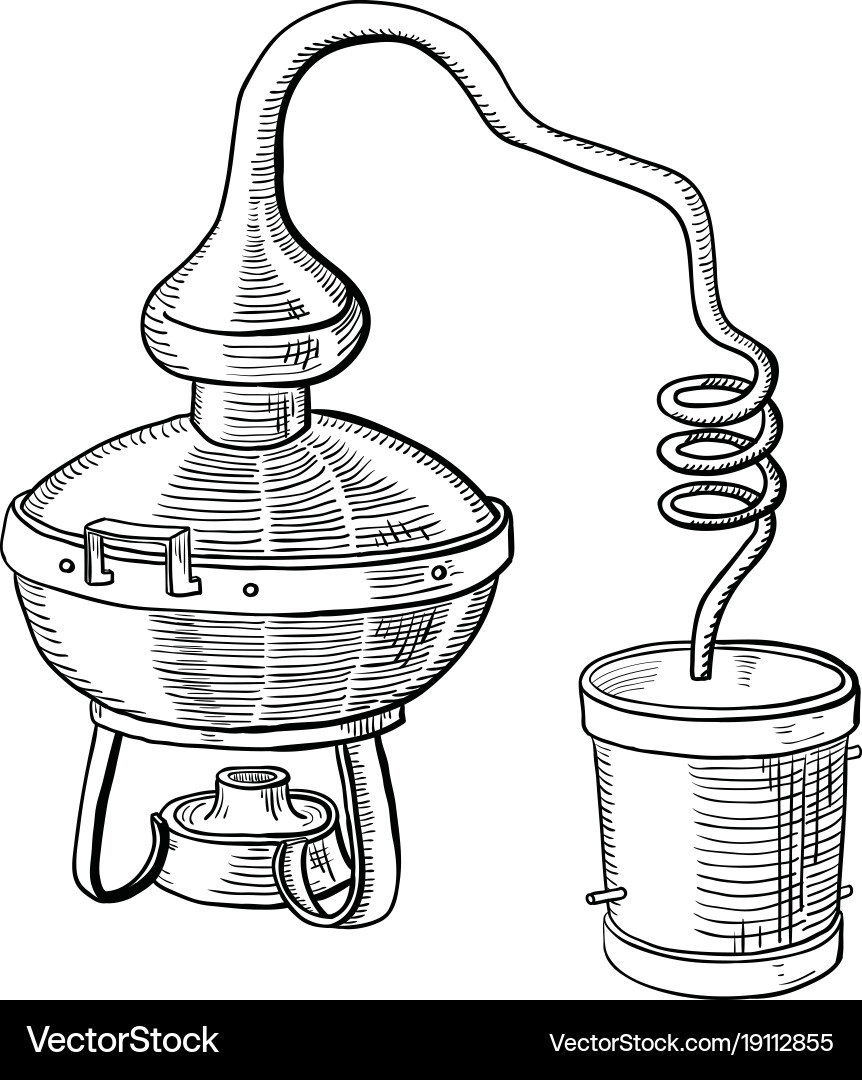 VectorStock®

VectorStock.com/19112855