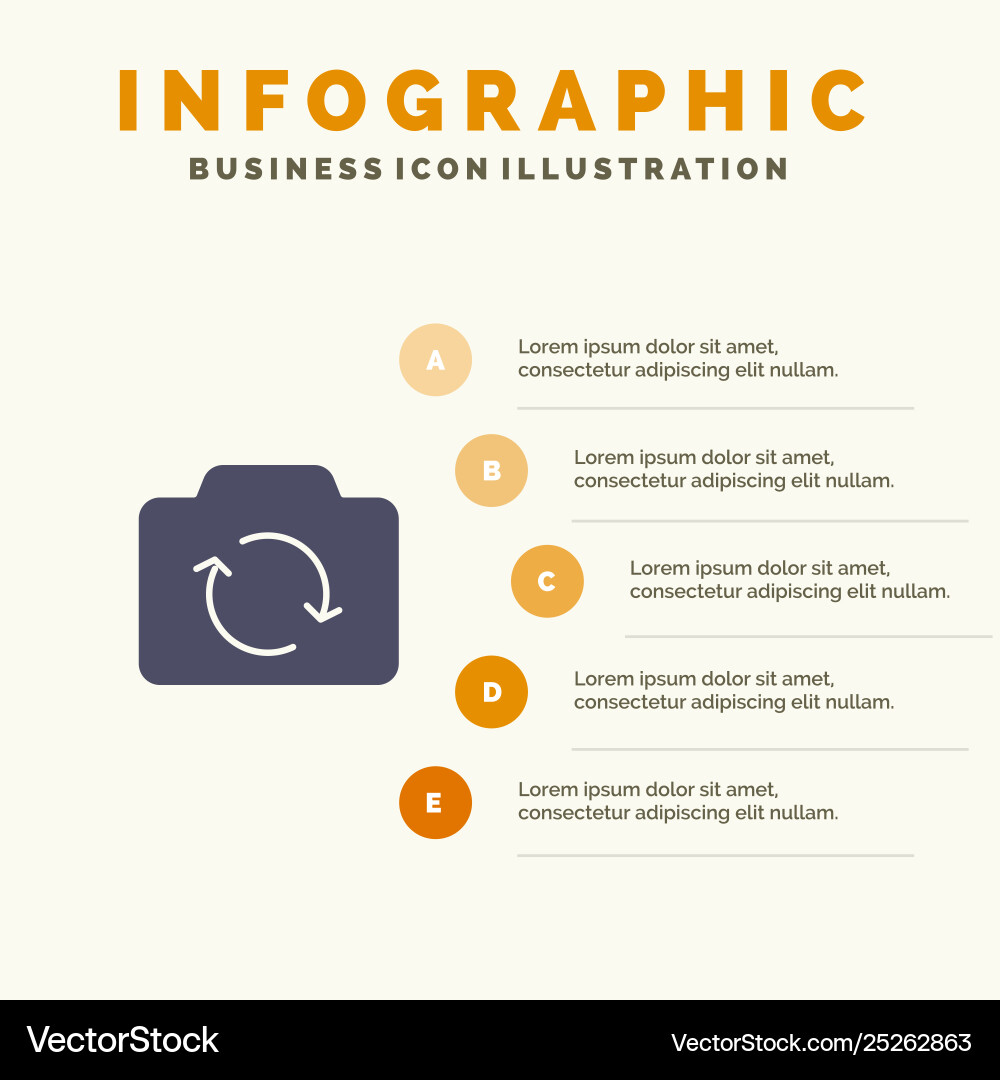 INFOGRAPHIC
BUSINESS ICON ILLUSTRATION

A
Lorem ipsum dolor sit amet, consectetur adipiscing elit nullam.

B
Lorem ipsum dolor sit amet, consectetur adipiscing elit nullam.

C
Lorem ipsum dolor sit amet, consectetur adipiscing elit nullam.

D
Lorem ipsum dolor sit amet, consectetur adipiscing elit nullam.

E
Lorem ipsum dolor sit amet, consectetur adipiscing elit nullam.

VectorStock
VectorStock.com/25262863