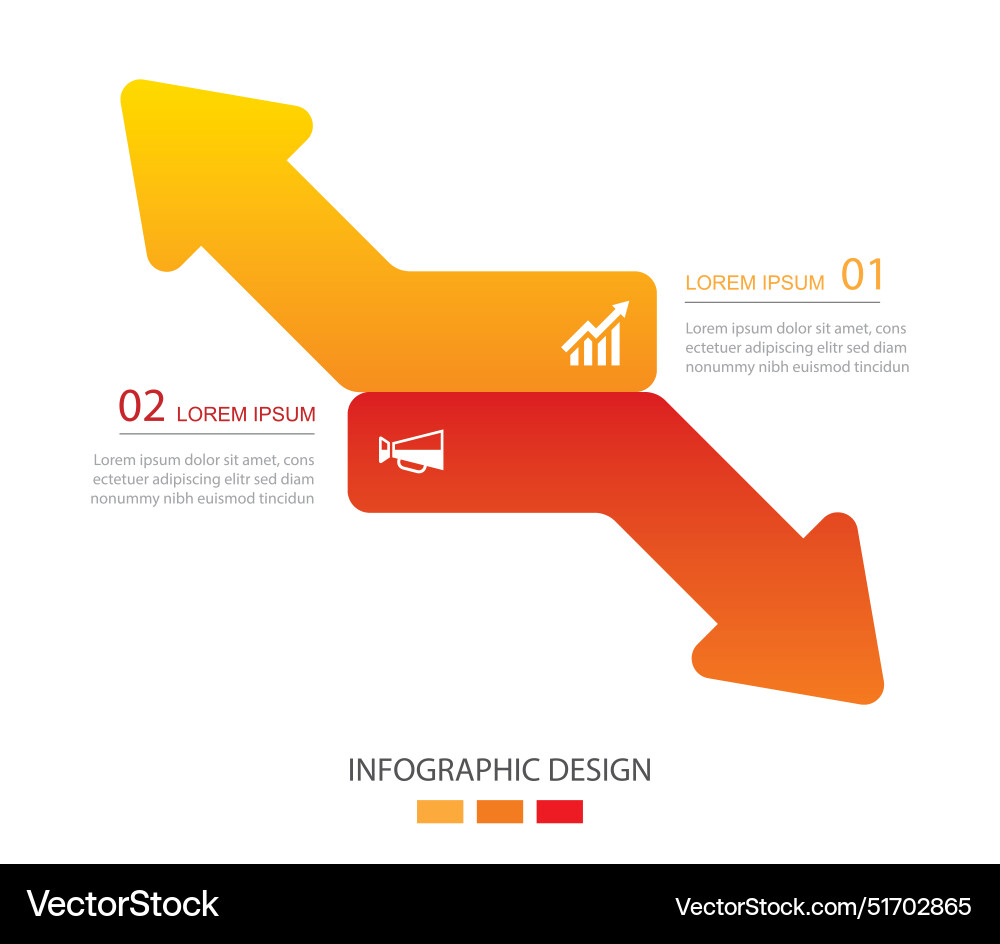 LOREM IPSUM 01

Lorem ipsum dolor sit amet, cons ectetuer adipiscing elitr sed diam nonummy nibh euismod tincidun

02 LOREM IPSUM

Lorem ipsum dolor sit amet, cons ectetuer adipiscing elitr sed diam nonummy nibh euismod tincidun

INFOGRAPHIC DESIGN

VectorStock

VectorStock.com/51702865