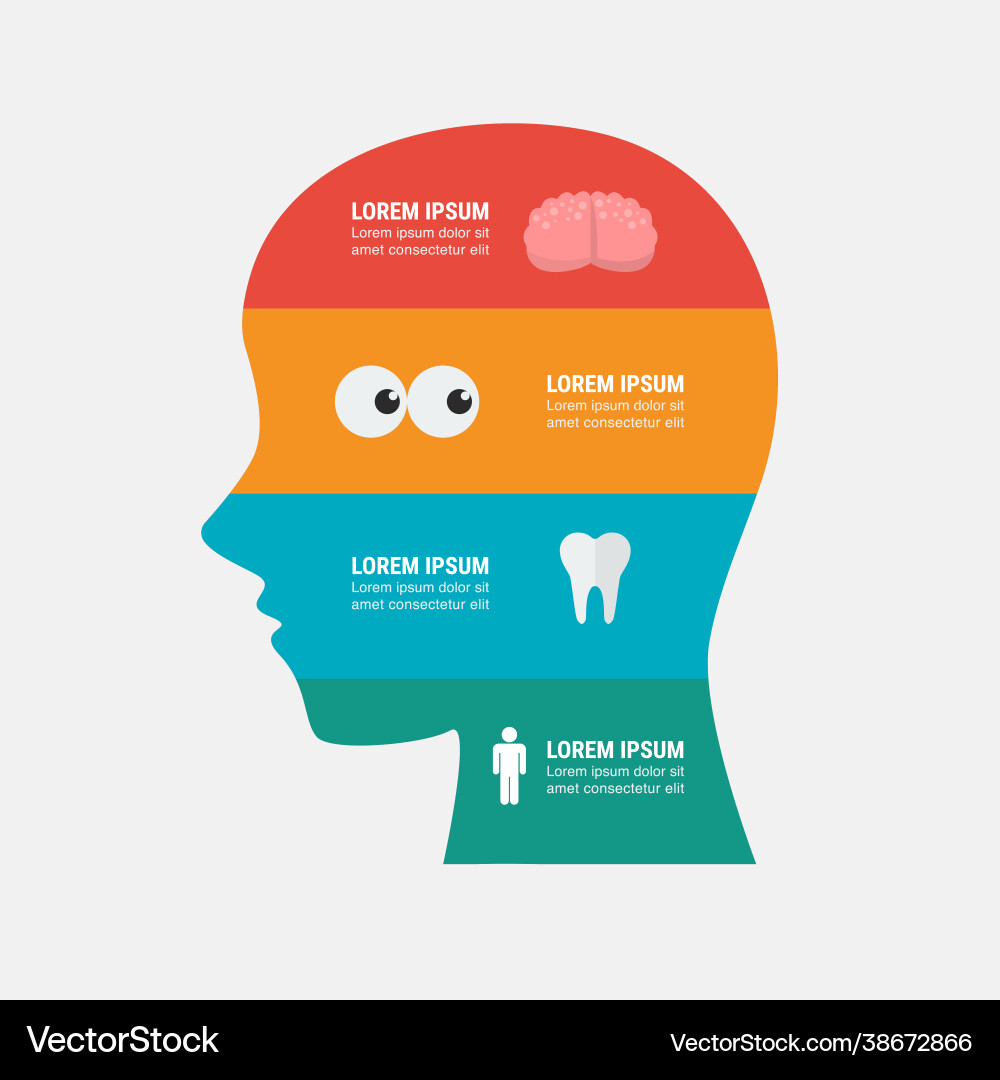 LOREM IPSUM
Lorem ipsum dolor sit amet consectetur elit

LOREM IPSUM
Lorem ipsum dolor sit amet consectetur elit

LOREM IPSUM
Lorem ipsum dolor sit amet consectetur elit

LOREM IPSUM
Lorem ipsum dolor sit amet consectetur elit

VectorStock
VectorStock.com/38672866