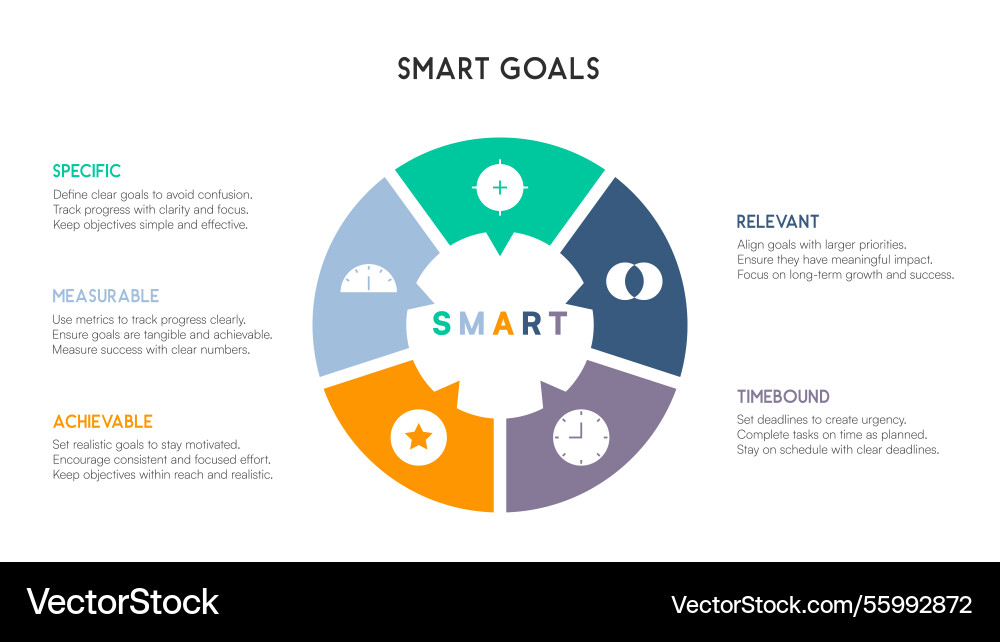 SMART GOALS

SPECIFIC
Define clear goals to avoid confusion.
Track progress with clarity and focus.
Keep objectives simple and effective.

MEASURABLE
Use metrics to track progress clearly.
Ensure goals are tangible and achievable.
Measure success with clear numbers.

ACHIEVABLE
Set realistic goals to stay motivated.
Encourage consistent and focused effort.
Keep objectives within reach and realistic.

SMART

RELEVANT
Align goals with larger priorities.
Ensure they have meaningful impact.
Focus on long-term growth and success.

TIMEBOUND
Set deadlines to create urgency.
Complete tasks on time as planned.
Stay on schedule with clear deadlines.

VectorStock

VectorStock.com/55992872