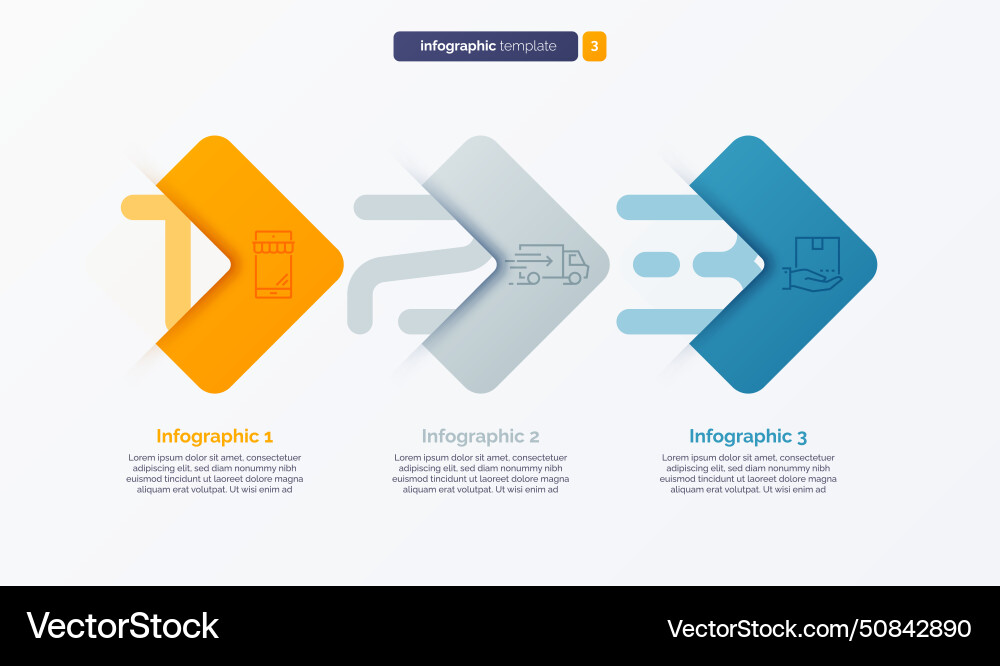 infographic template 3

Infographic 1

Lorem ipsum dolor sit amet, consectetuer adipiscing elit, sed diam nonummy nibh euismod tincidunt ut laoreet dolore magna aliquam erat volutpat. Ut wisi enim ad

Infographic 2

Lorem ipsum dolor sit amet, consectetuer adipiscing elit, sed diam nonummy nibh euismod tincidunt ut laoreet dolore magna aliquam erat volutpat. Ut wisi enim ad

Infographic 3

Lorem ipsum dolor sit amet, consectetuer adipiscing elit, sed diam nonummy nibh euismod tincidunt ut laoreet dolore magna aliquam erat volutpat. Ut wisi enim ad

VectorStock

VectorStock.com/50842890