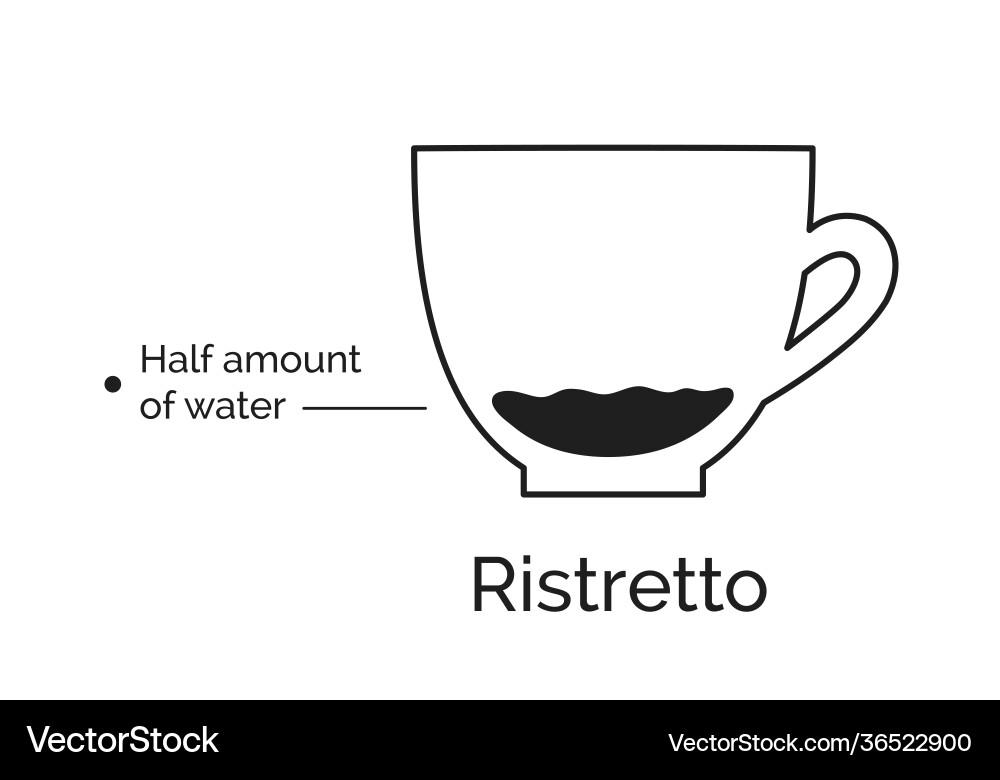 Half amount of water

Ristretto

VectorStock

VectorStock.com/36522900