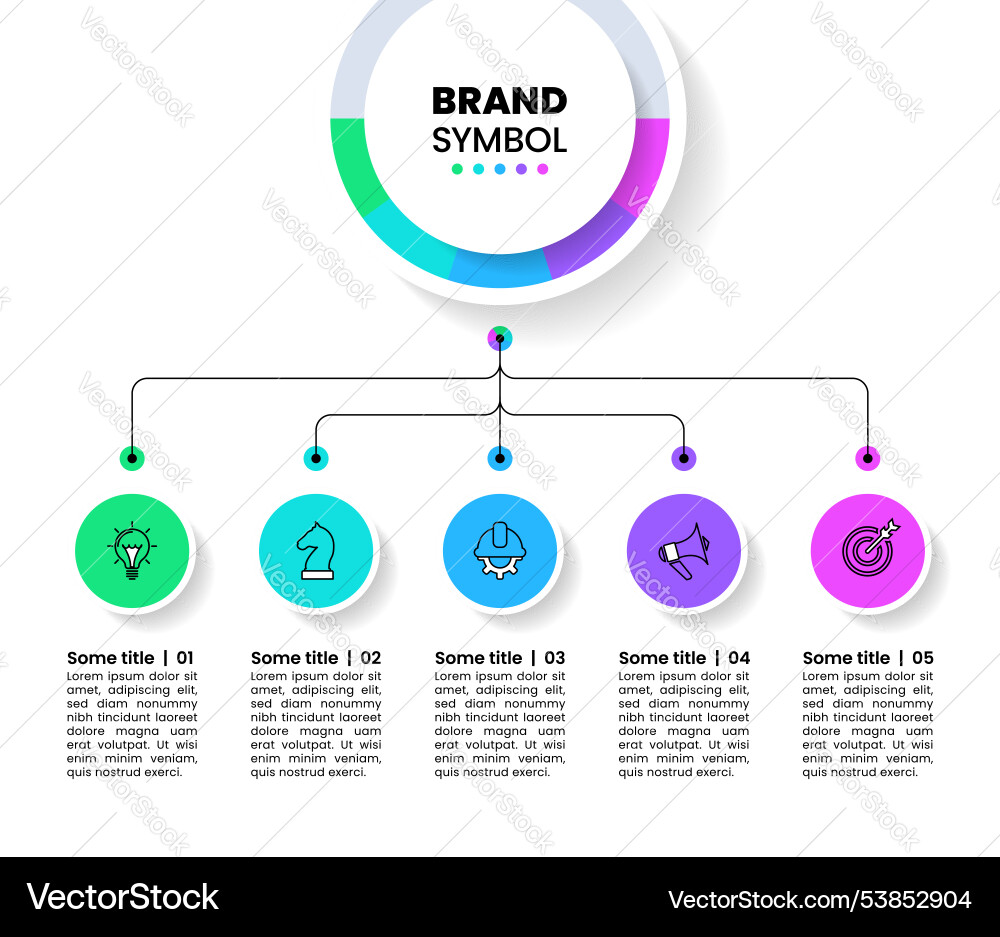 BRAND
SYMBOL

Some title | 01
Lorem ipsum dolor sit amet, adipiscing elit, sed diam nonummy nibh tincidunt laoreet dolore magna uam erat volutpat. Ut wisi enim minim veniam, quis nostrud exerci.

Some title | 02
Lorem ipsum dolor sit amet, adipiscing elit, sed diam nonummy nibh tincidunt laoreet dolore magna uam erat volutpat. Ut wisi enim minim veniam, quis nostrud exerci.

Some title | 03
Lorem ipsum dolor sit amet, adipiscing elit, sed diam nonummy nibh tincidunt laoreet dolore magna uam erat volutpat. Ut wisi enim minim veniam, quis nostrud exerci.

Some title | 04
Lorem ipsum dolor sit amet, adipiscing elit, sed diam nonummy nibh tincidunt laoreet dolore magna uam erat volutpat. Ut wisi enim minim veniam, quis nostrud exerci.

Some title | 05
Lorem ipsum dolor sit amet, adipiscing elit, sed diam nonummy nibh tincidunt laoreet dolore magna uam erat volutpat. Ut wisi enim minim veniam, quis nostrud exerci.

VectorStock

VectorStock.com/53852904