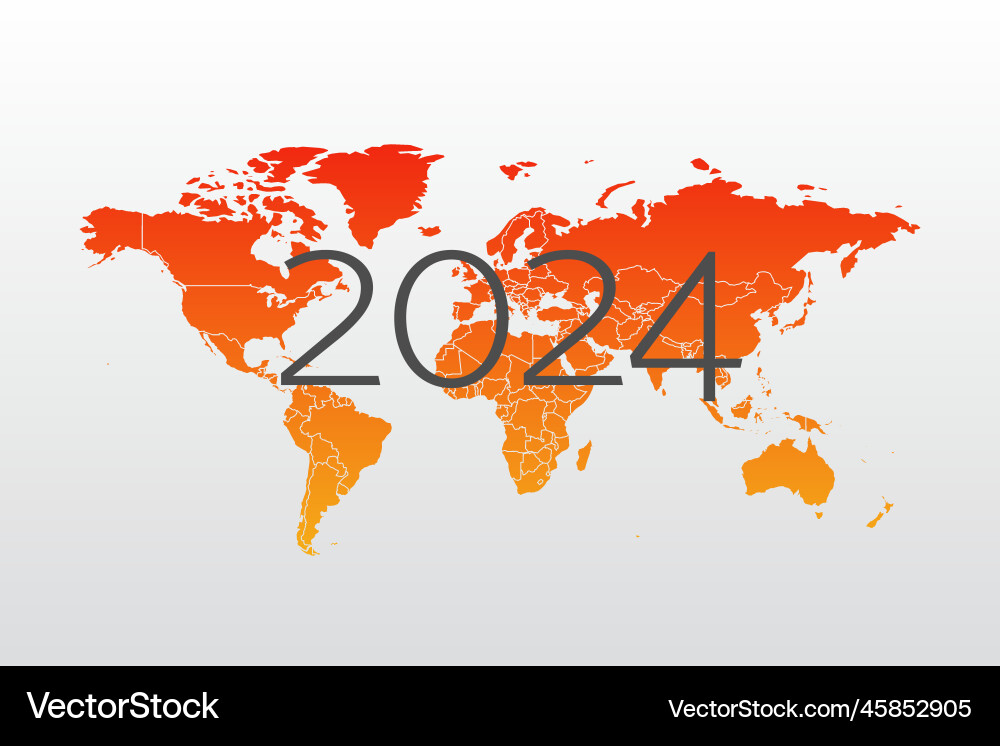 2024

VectorStock

VectorStock.com/45852905