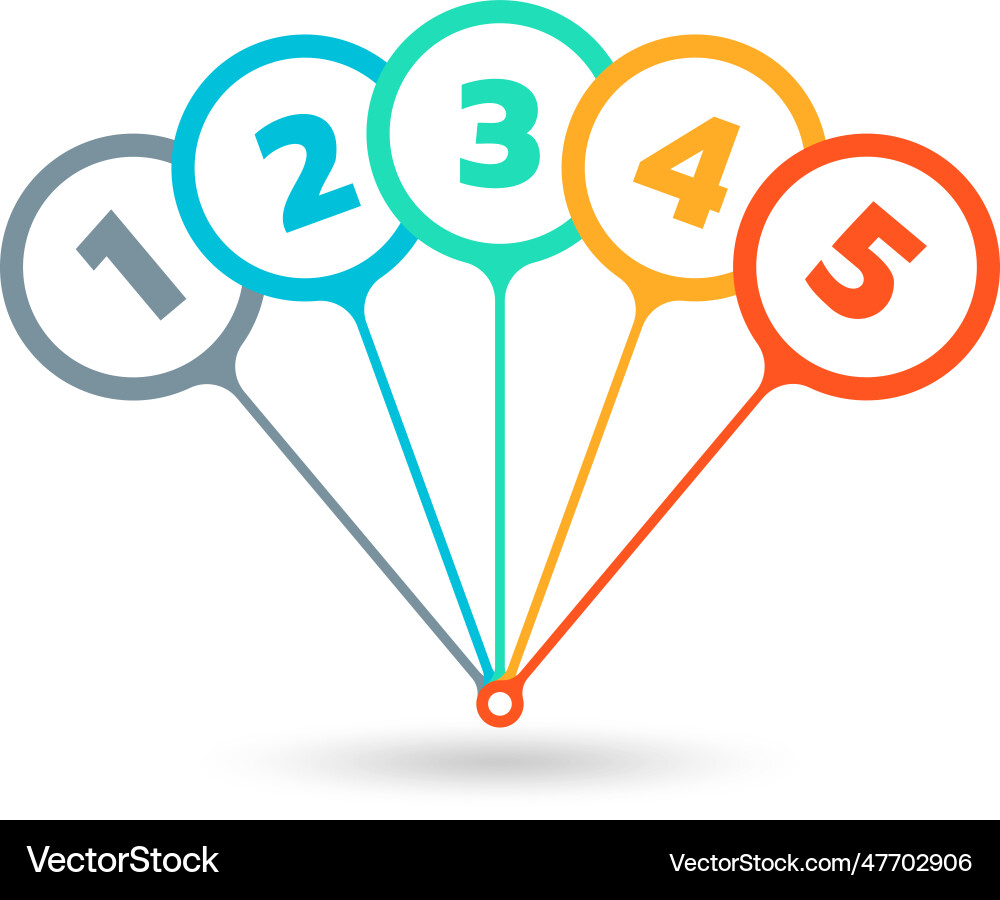 1
2
3
4
5

VectorStock

VectorStock.com/47702906