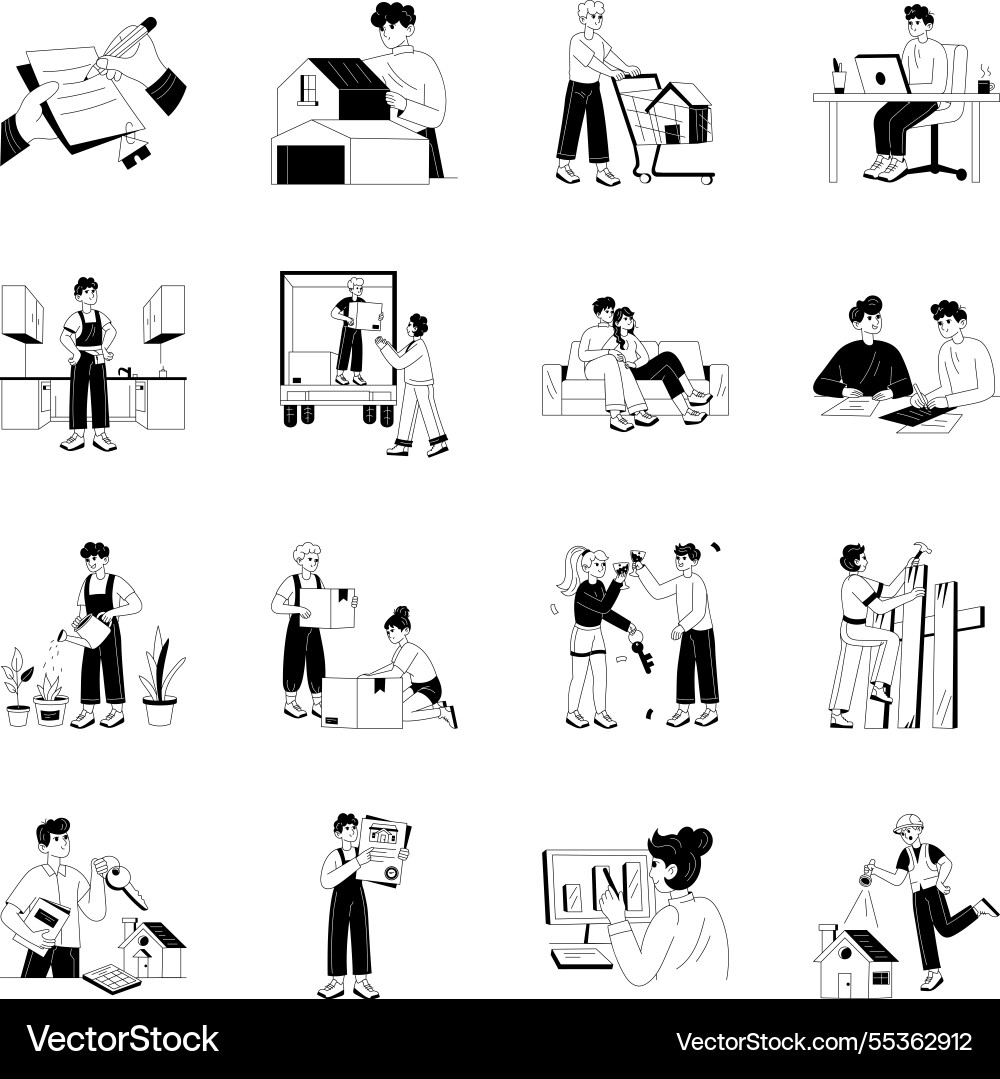 VectorStock

VectorStock.com/55362912