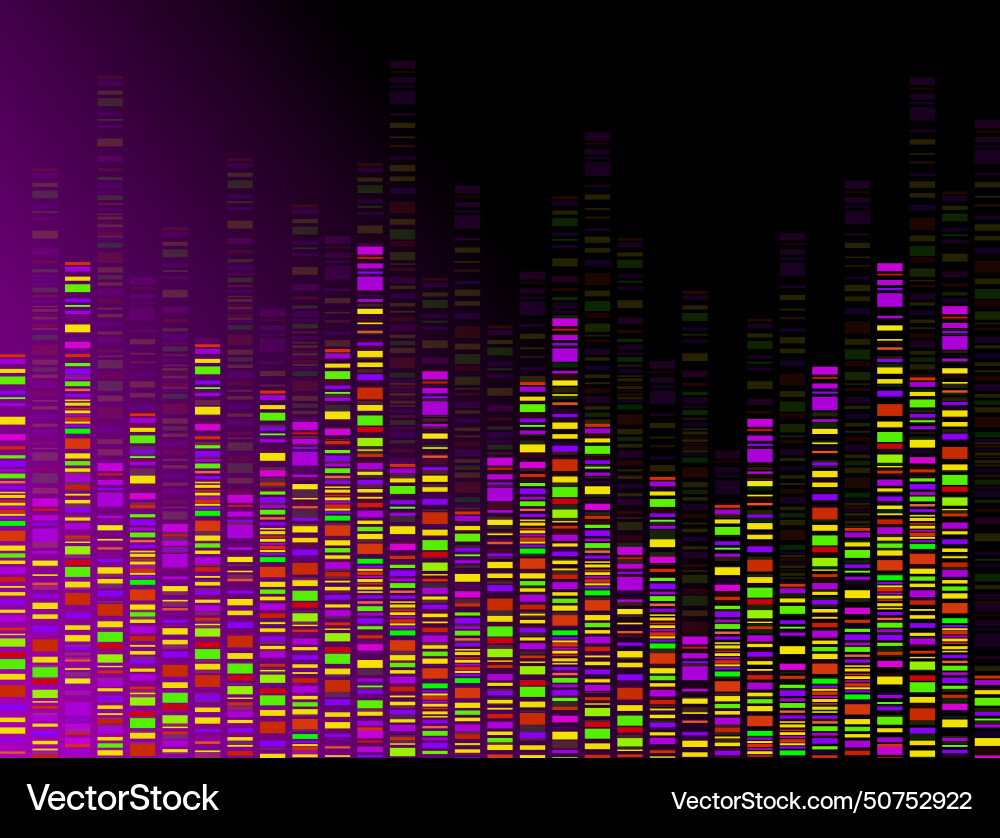 VectorStock

VectorStock.com/50752922