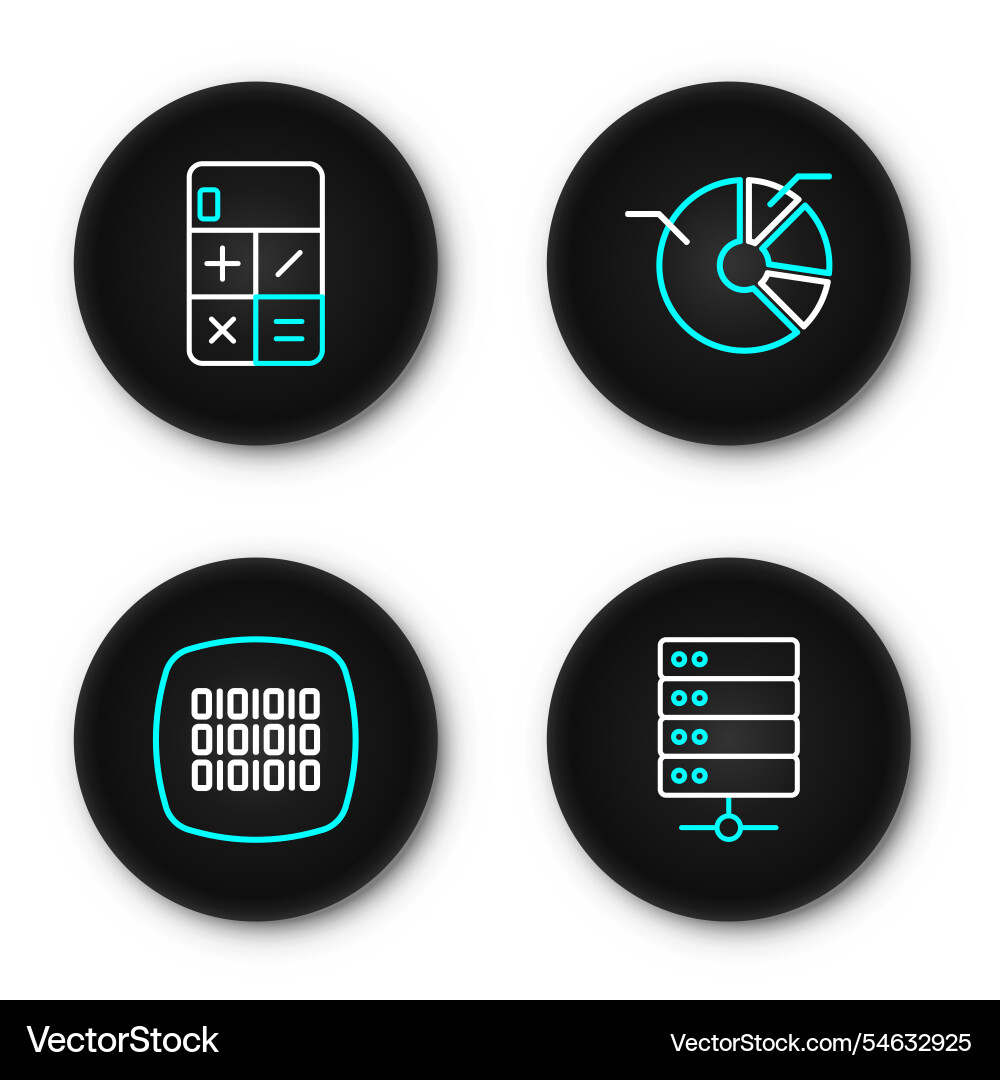 0
+ /
× =

010101
010101
010101

VectorStock
VectorStock.com/54632925