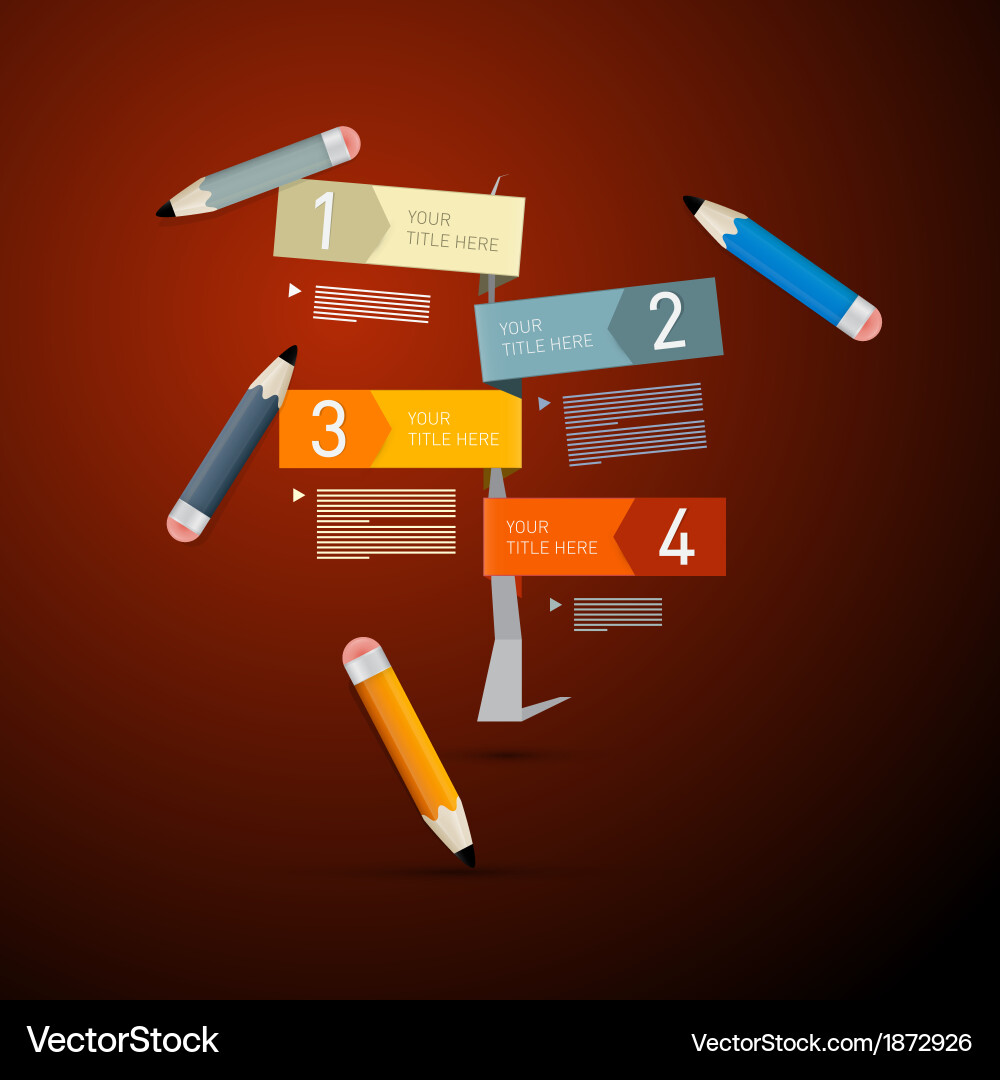 1 YOUR TITLE HERE

YOUR TITLE HERE 2

3 YOUR TITLE HERE

YOUR TITLE HERE 4

VectorStock

VectorStock.com/1872926