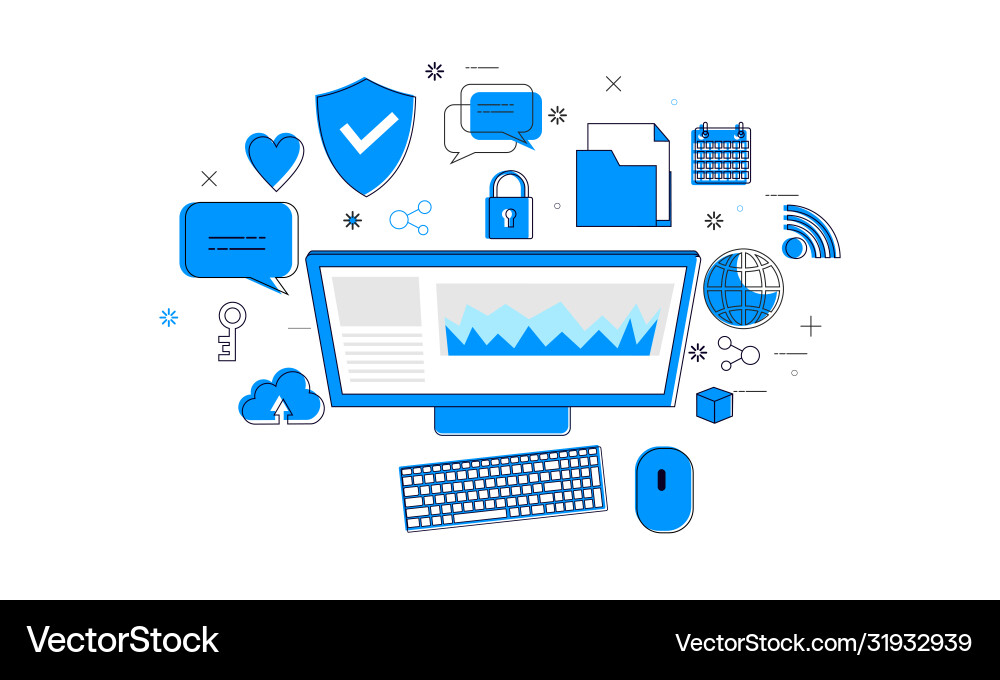 VectorStock

VectorStock.com/31932939