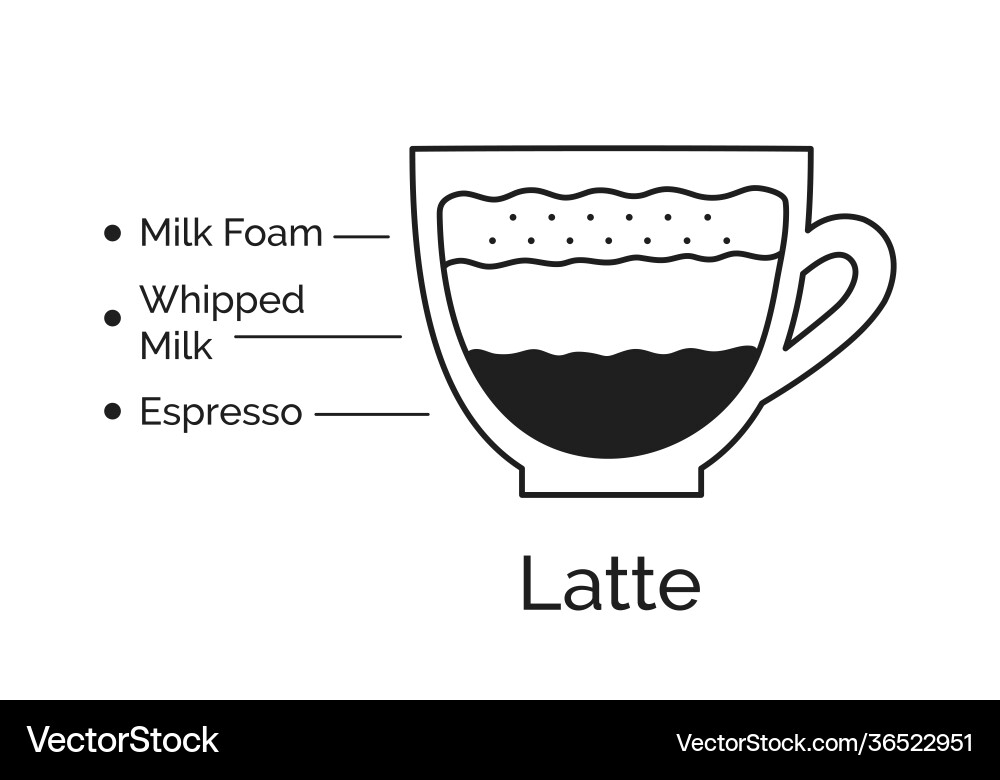 • Milk Foam
• Whipped Milk
• Espresso

Latte

VectorStock
VectorStock.com/36522951