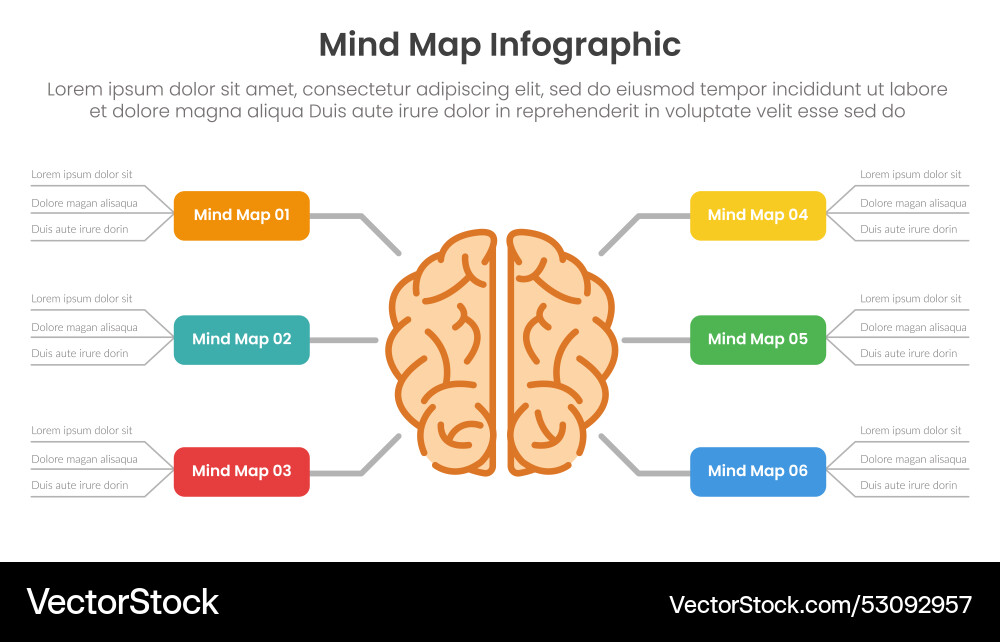 Mind Map Infographic

Lorem ipsum dolor sit amet, consectetur adipiscing elit, sed do eiusmod tempor incididunt ut labore et dolore magna aliqua Duis aute irure dolor in reprehenderit in voluptate velit esse sed do

Lorem ipsum dolor sit
Dolore magan alisaqua
Duis aute irure dorin

Mind Map 01

Lorem ipsum dolor sit
Dolore magan alisaqua
Duis aute irure dorin

Mind Map 02

Lorem ipsum dolor sit
Dolore magan alisaqua
Duis aute irure dorin

Mind Map 03

Mind Map 04

Lorem ipsum dolor sit
Dolore magan alisaqua
Duis aute irure dorin

Mind Map 05

Lorem ipsum dolor sit
Dolore magan alisaqua
Duis aute irure dorin

Mind Map 06

Lorem ipsum dolor sit
Dolore magan alisaqua
Duis aute irure dorin

VectorStock

VectorStock.com/53092957