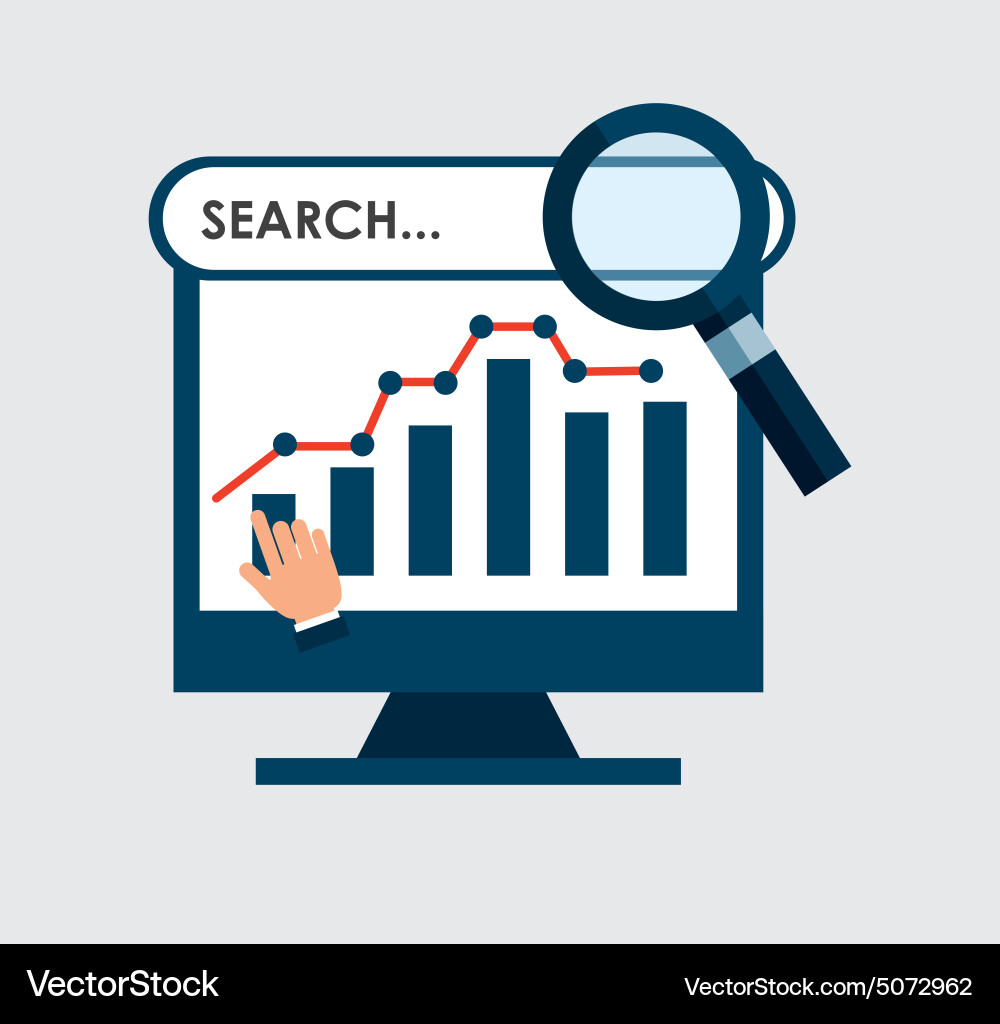 SEARCH...

VectorStock

VectorStock.com/5072962