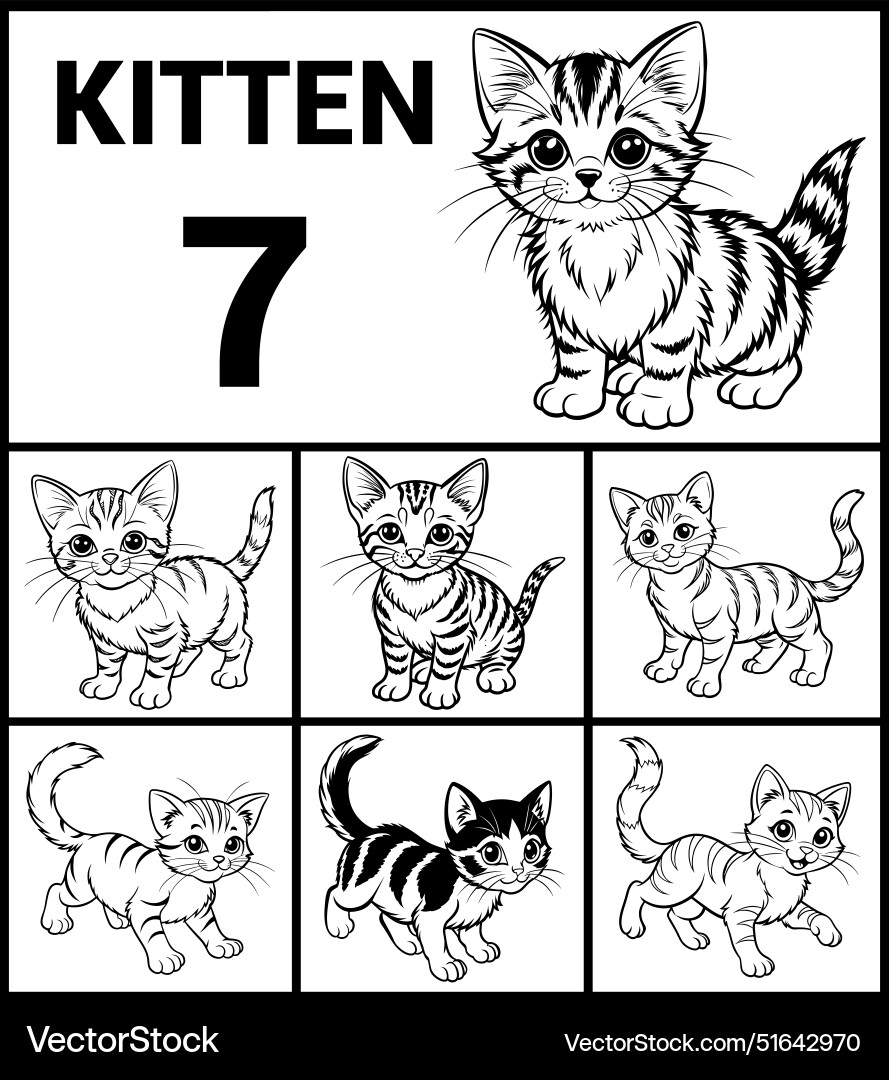 KITTEN
7

VectorStock VectorStock.com/51642970