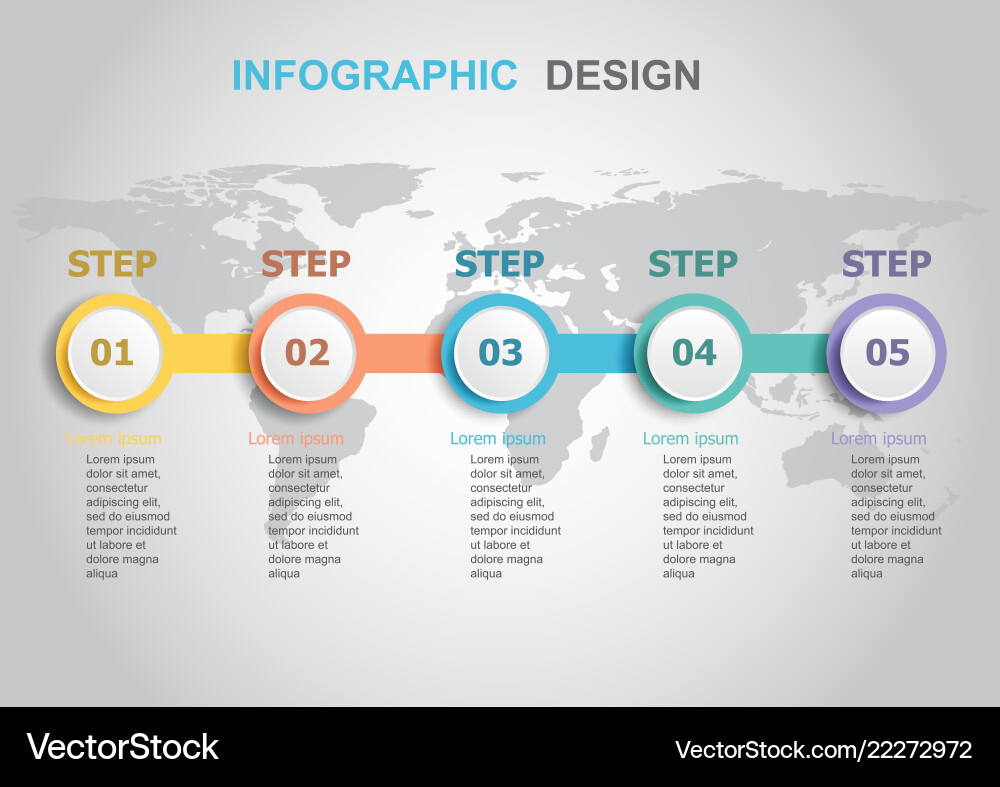 INFOGRAPHIC DESIGN

STEP
01
Lorem ipsum
Lorem ipsum dolor sit amet, consectetur adipiscing elit, sed do eiusmod tempor incididunt ut labore et dolore magna aliqua

STEP
02
Lorem ipsum
Lorem ipsum dolor sit amet, consectetur adipiscing elit, sed do eiusmod tempor incididunt ut labore et dolore magna aliqua

STEP
03
Lorem ipsum
Lorem ipsum dolor sit amet, consectetur adipiscing elit, sed do eiusmod tempor incididunt ut labore et dolore magna aliqua

STEP
04
Lorem ipsum
Lorem ipsum dolor sit amet, consectetur adipiscing elit, sed do eiusmod tempor incididunt ut labore et dolore magna aliqua

STEP
05
Lorem ipsum
Lorem ipsum dolor sit amet, consectetur adipiscing elit, sed do eiusmod tempor incididunt ut labore et dolore magna aliqua

VectorStock

VectorStock.com/22272972