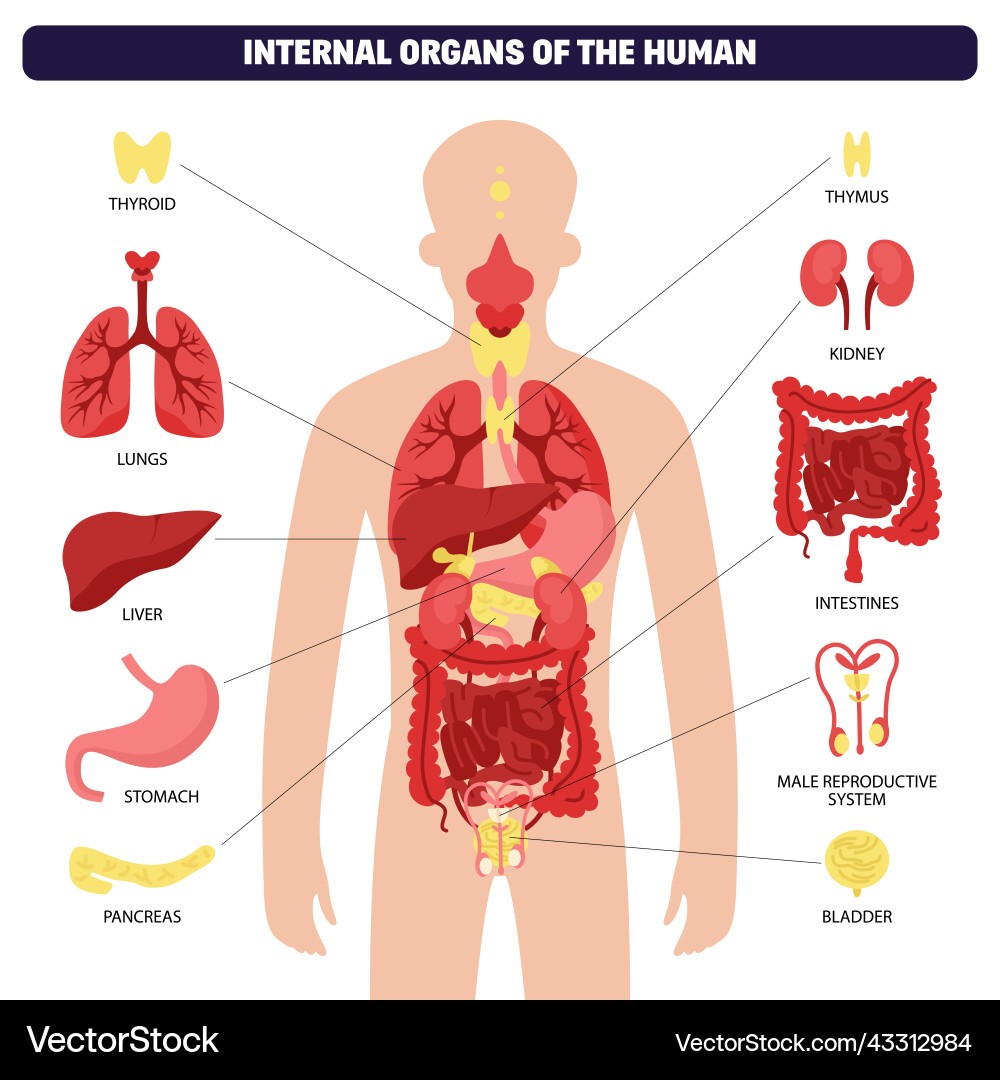 INTERNAL ORGANS OF THE HUMAN

THYROID

LUNGS

LIVER

STOMACH

PANCREAS

THYMUS

KIDNEY

INTESTINES

MALE REPRODUCTIVE SYSTEM

BLADDER

VectorStock

VectorStock.com/43312984