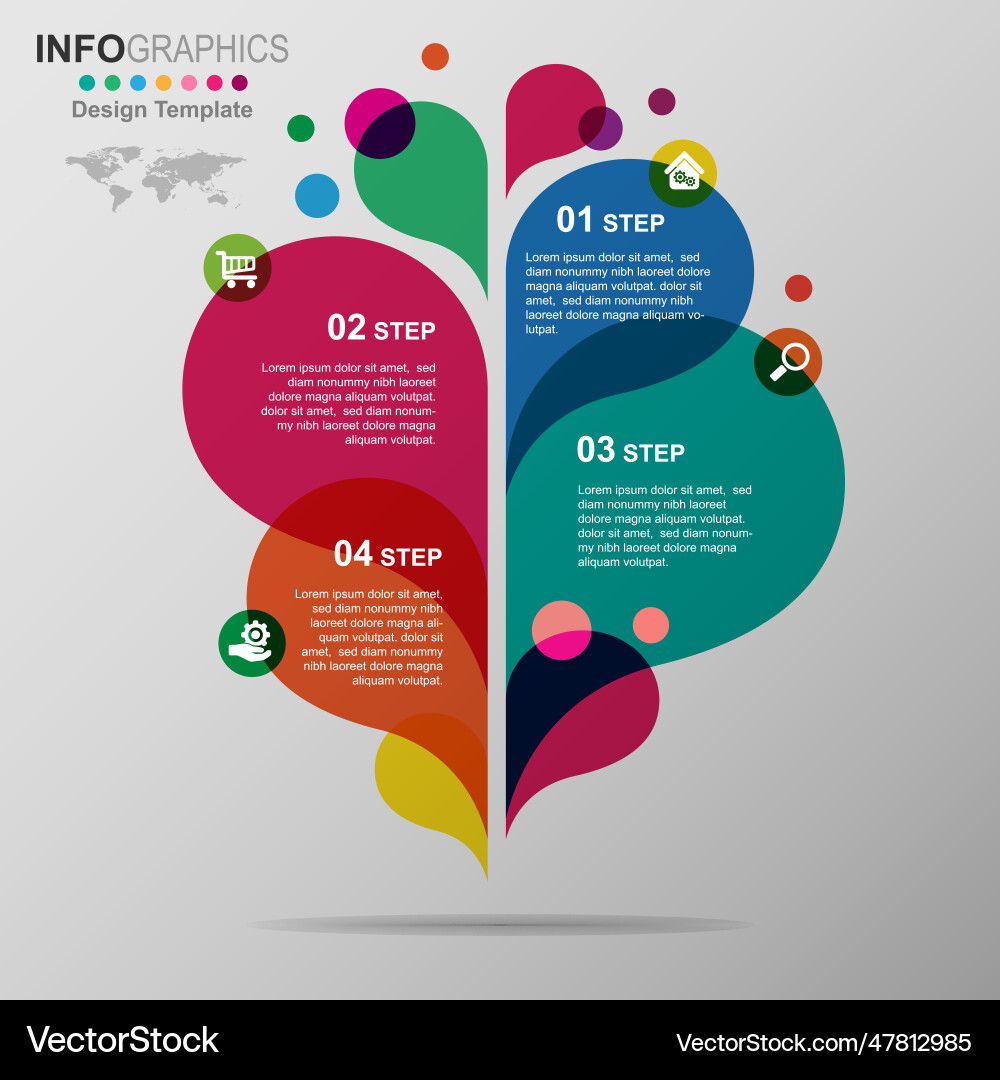 INFOGRAPHICS

Design Template

01 STEP

Lorem ipsum dolor sit amet, sed diam nonummy nibh laoreet dolore magna aliquam volutpat. dolor sit amet, sed diam nonummy nibh laoreet dolore magna aliquam volutpat.

02 STEP

Lorem ipsum dolor sit amet, sed diam nonummy nibh laoreet dolore magna aliquam volutpat. dolor sit amet, sed diam nonummy nibh laoreet dolore magna aliquam volutpat.

03 STEP

Lorem ipsum dolor sit amet, sed diam nonummy nibh laoreet dolore magna aliquam volutpat. dolor sit amet, sed diam nonummy nibh laoreet dolore magna aliquam volutpat.

04 STEP

Lorem ipsum dolor sit amet, sed diam nonummy nibh laoreet dolore magna aliquam volutpat. dolor sit amet, sed diam nonummy nibh laoreet dolore magna aliquam volutpat.

VectorStock

VectorStock.com/47812985