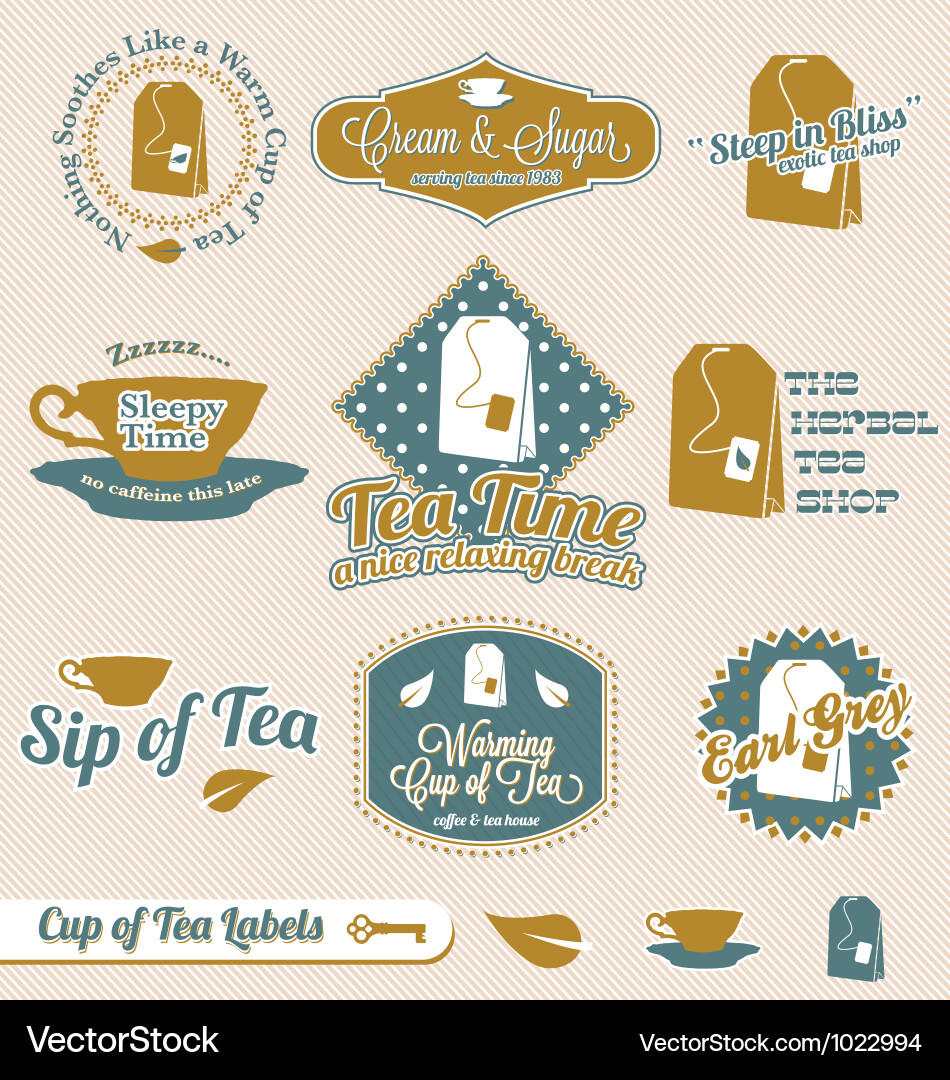 Nothing Soothes Like a Warm Cup of Tea

Cream & Sugar
serving tea since 1983

"Steep in Bliss"
exotic tea shop

Zzzzzz....
Sleepy Time
no caffeine this late

Tea Time
a nice relaxing break

THE HERBAL TEA SHOP

Sip of Tea

Warming Cup of Tea
coffee & tea house

Earl Grey

Cup of Tea Labels

VectorStock

VectorStock.com/1022994