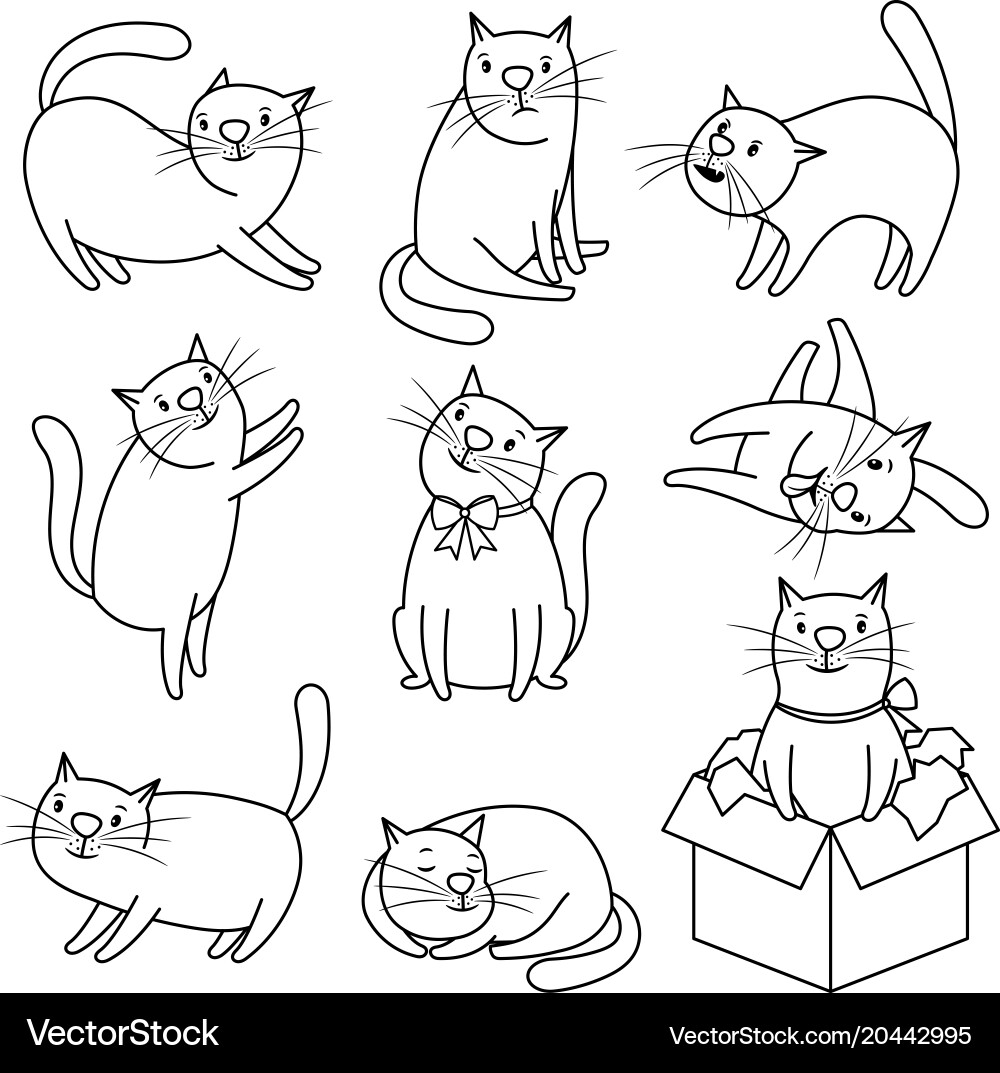 VectorStock®

VectorStock.com/20442995