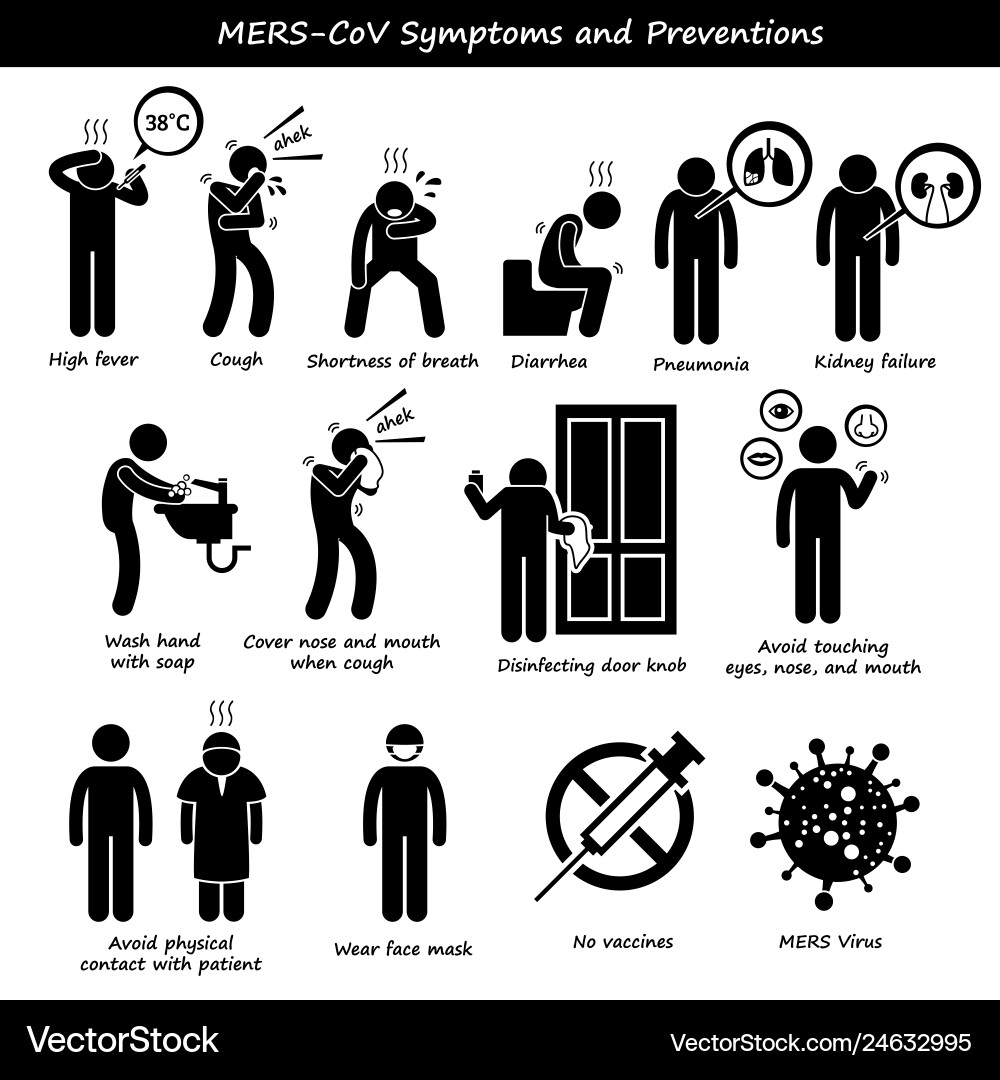 MERS-CoV Symptoms and Preventions

38°C

ahek

High fever

Cough

Shortness of breath

Diarrhea

Pneumonia

Kidney failure

ahek

Wash hand with soap

Cover nose and mouth when cough

Disinfecting door knob

Avoid touching eyes, nose, and mouth

Avoid physical contact with patient

Wear face mask

No vaccines

MERS Virus

VectorStock

VectorStock.com/24632995