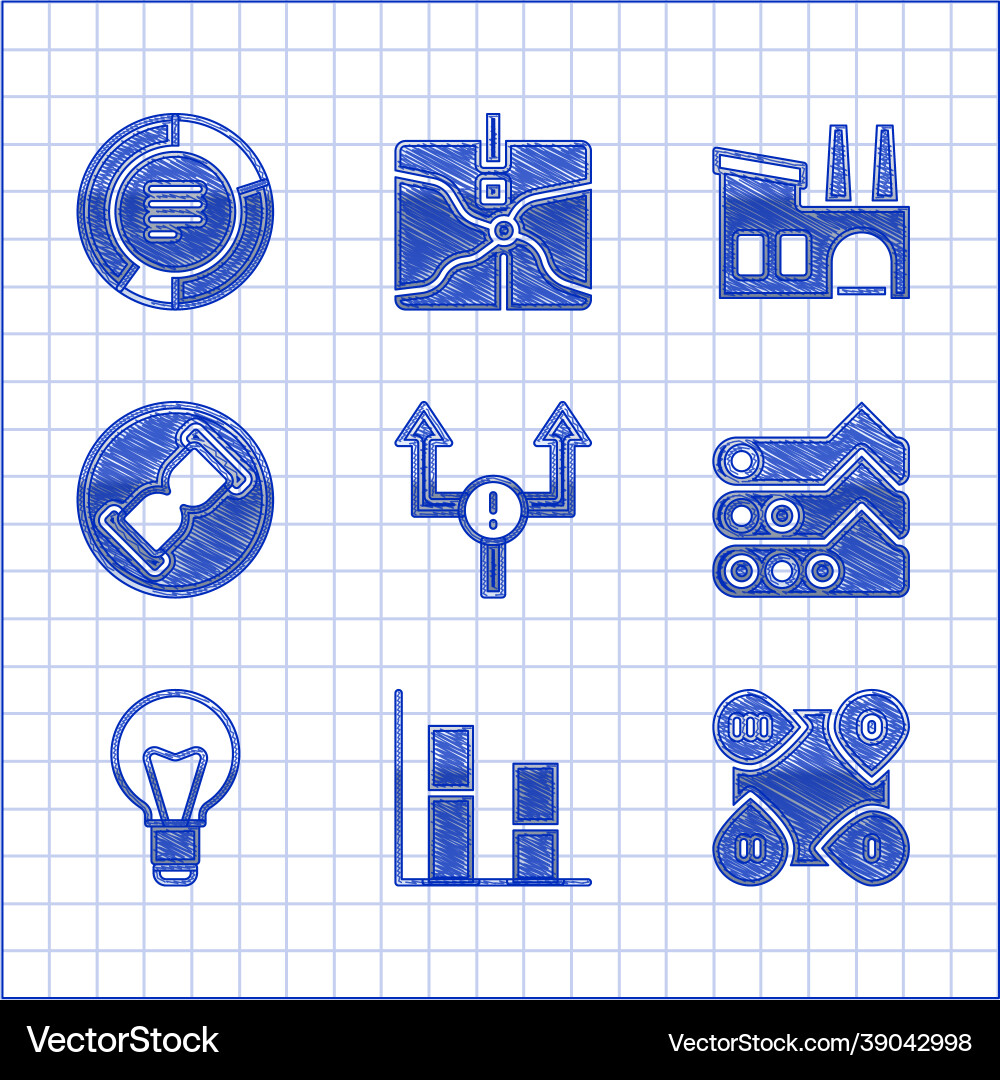 VectorStock
VectorStock.com/39042998