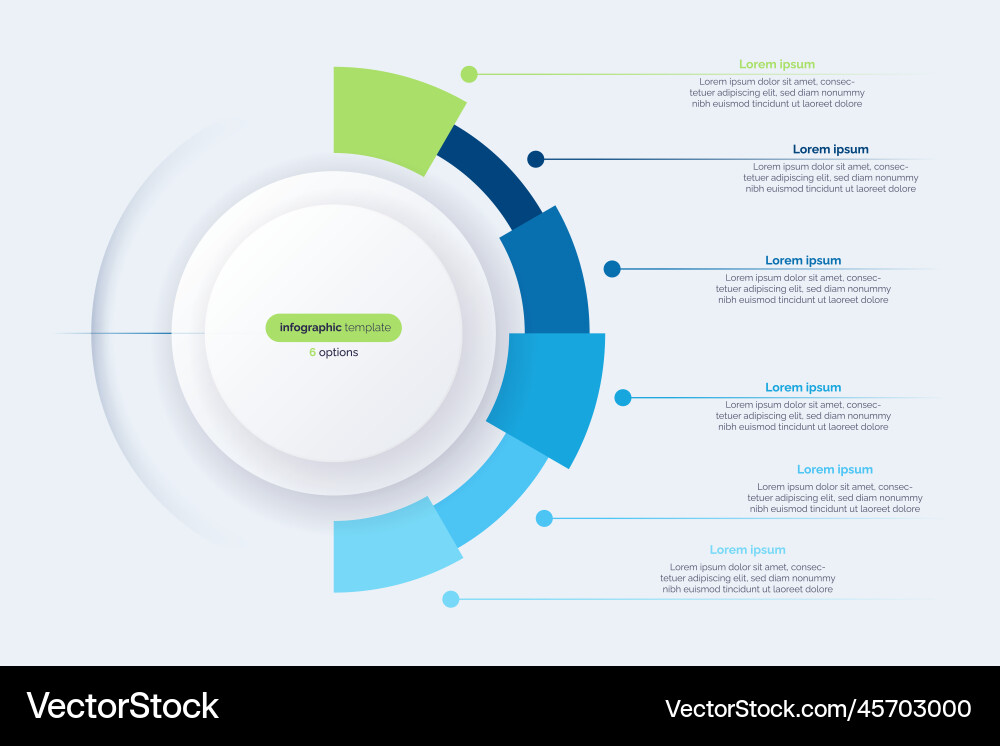 infographic template
6 options

Lorem ipsum
Lorem ipsum dolor sit amet, consectetuer adipiscing elit, sed diam nonummy nibh euismod tincidunt ut laoreet dolore

Lorem ipsum
Lorem ipsum dolor sit amet, consectetuer adipiscing elit, sed diam nonummy nibh euismod tincidunt ut laoreet dolore

Lorem ipsum
Lorem ipsum dolor sit amet, consectetuer adipiscing elit, sed diam nonummy nibh euismod tincidunt ut laoreet dolore

Lorem ipsum
Lorem ipsum dolor sit amet, consectetuer adipiscing elit, sed diam nonummy nibh euismod tincidunt ut laoreet dolore

Lorem ipsum
Lorem ipsum dolor sit amet, consectetuer adipiscing elit, sed diam nonummy nibh euismod tincidunt ut laoreet dolore

Lorem ipsum
Lorem ipsum dolor sit amet, consectetuer adipiscing elit, sed diam nonummy nibh euismod tincidunt ut laoreet dolore

VectorStock
VectorStock.com/45703000