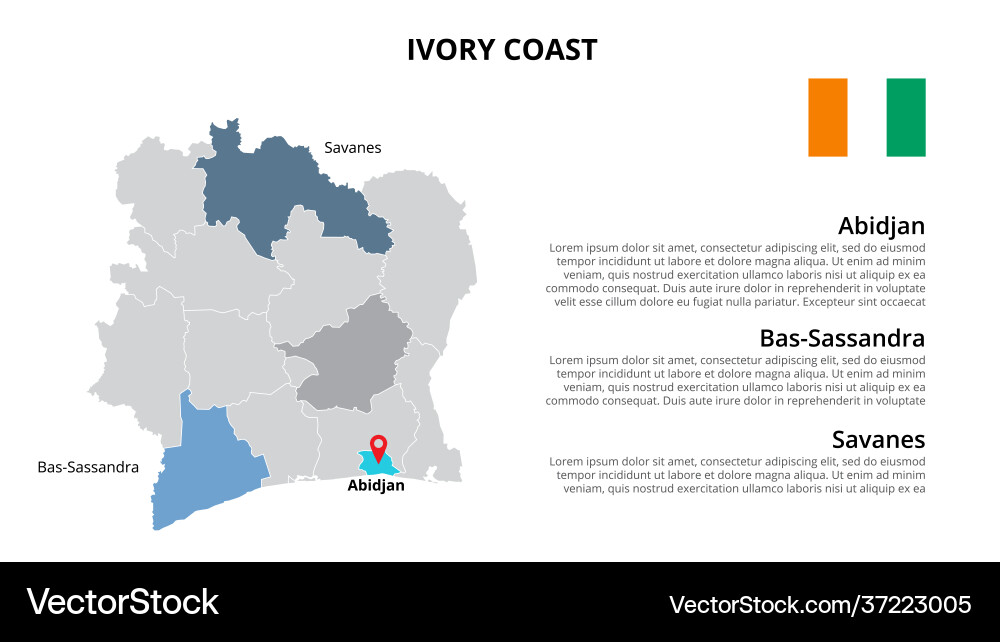 IVORY COAST

Savanes

Bas-Sassandra

Abidjan

Abidjan

Lorem ipsum dolor sit amet, consectetur adipiscing elit, sed do eiusmod tempor incididunt ut labore et dolore magna aliqua. Ut enim ad minim veniam, quis nostrud exercitation ullamco laboris nisi ut aliquip ex ea commodo consequat. Duis aute irure dolor in reprehenderit in voluptate velit esse cillum dolore eu fugiat nulla pariatur. Excepteur sint occaecat

Bas-Sassandra

Lorem ipsum dolor sit amet, consectetur adipiscing elit, sed do eiusmod tempor incididunt ut labore et dolore magna aliqua. Ut enim ad minim veniam, quis nostrud exercitation ullamco laboris nisi ut aliquip ex ea commodo consequat. Duis aute irure dolor in reprehenderit in voluptate

Savanes

Lorem ipsum dolor sit amet, consectetur adipiscing elit, sed do eiusmod tempor incididunt ut labore et dolore magna aliqua. Ut enim ad minim veniam, quis nostrud exercitation ullamco laboris nisi ut aliquip ex ea

VectorStock

VectorStock.com/37223005