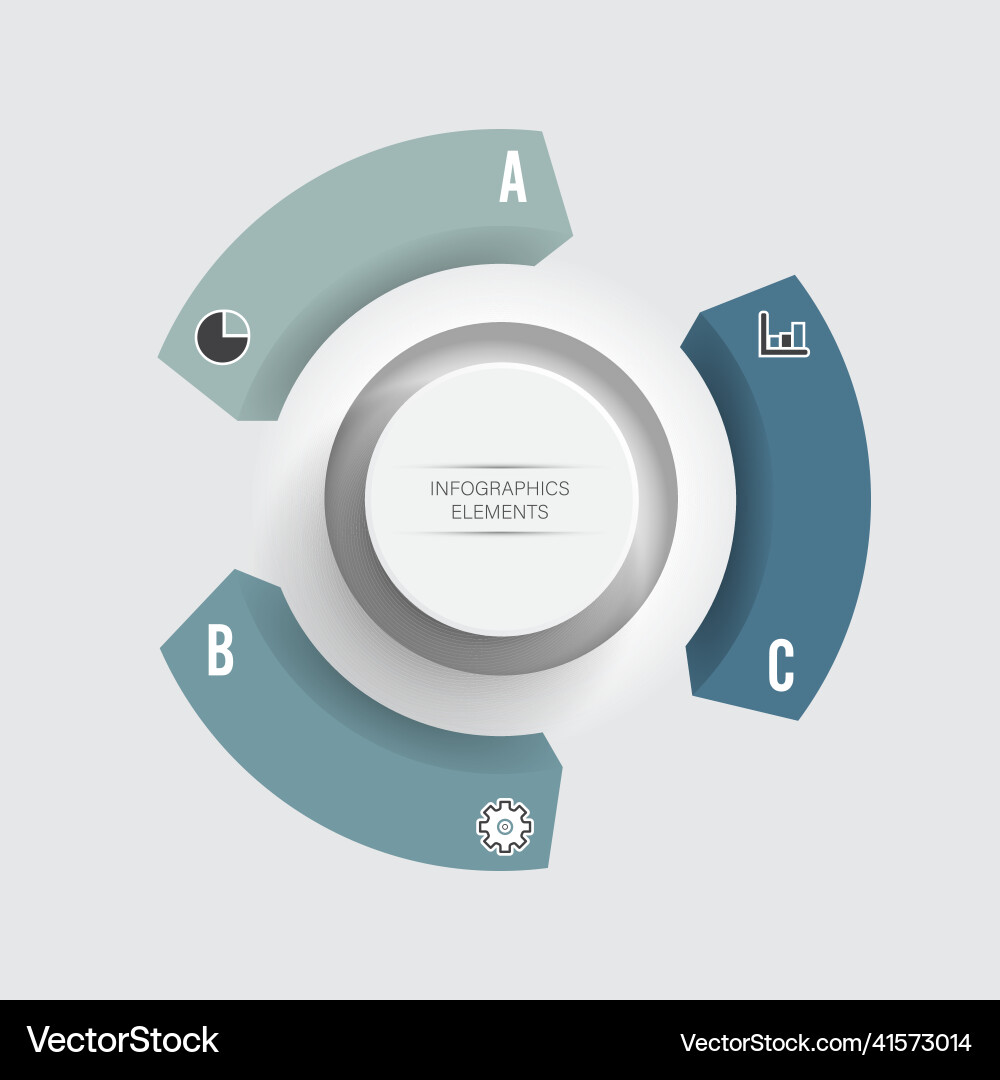 A

INFOGRAPHICS
ELEMENTS

B

C

VectorStock

VectorStock.com/41573014