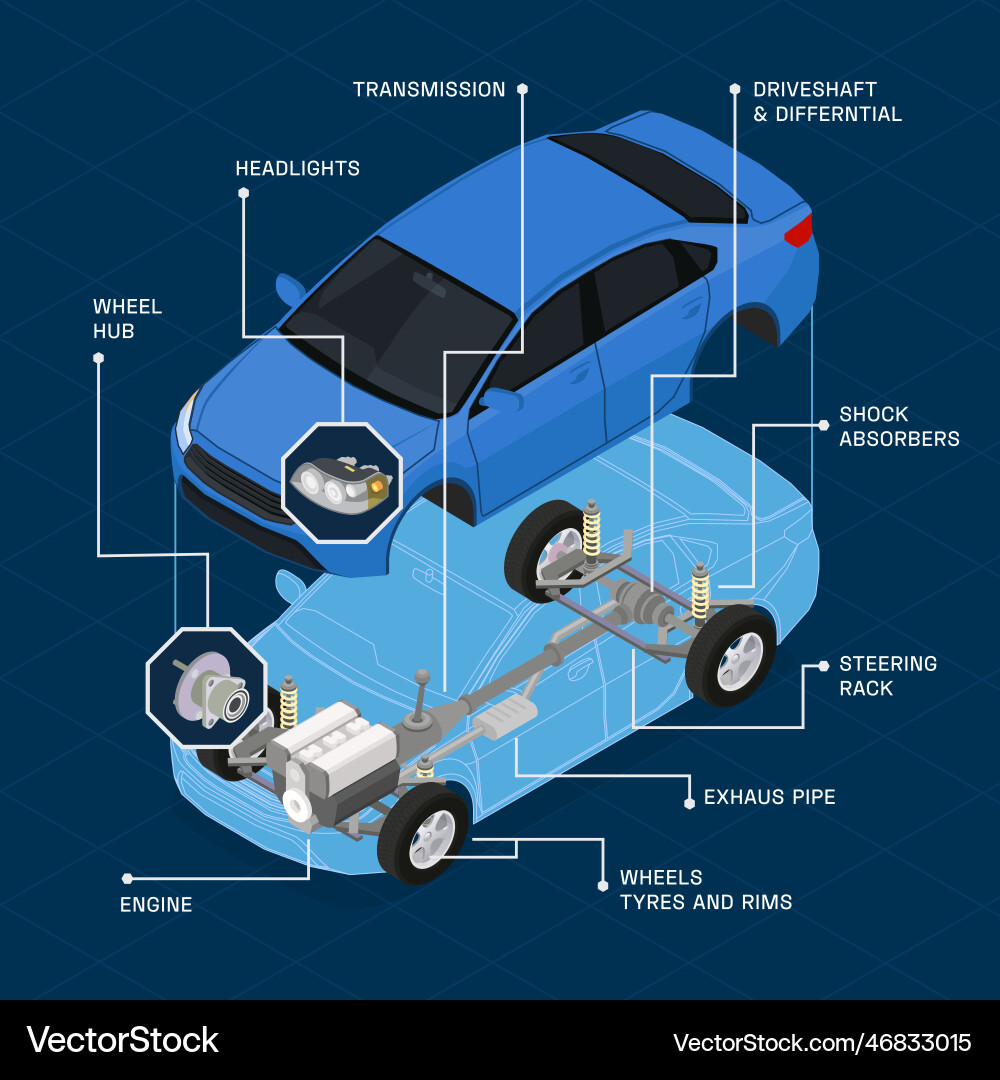 TRANSMISSION

DRIVESHAFT
& DIFFERNTIAL

HEADLIGHTS

WHEEL
HUB

SHOCK
ABSORBERS

STEERING
RACK

EXHAUS PIPE

WHEELS
TYRES AND RIMS

ENGINE

VectorStock

VectorStock.com/46833015