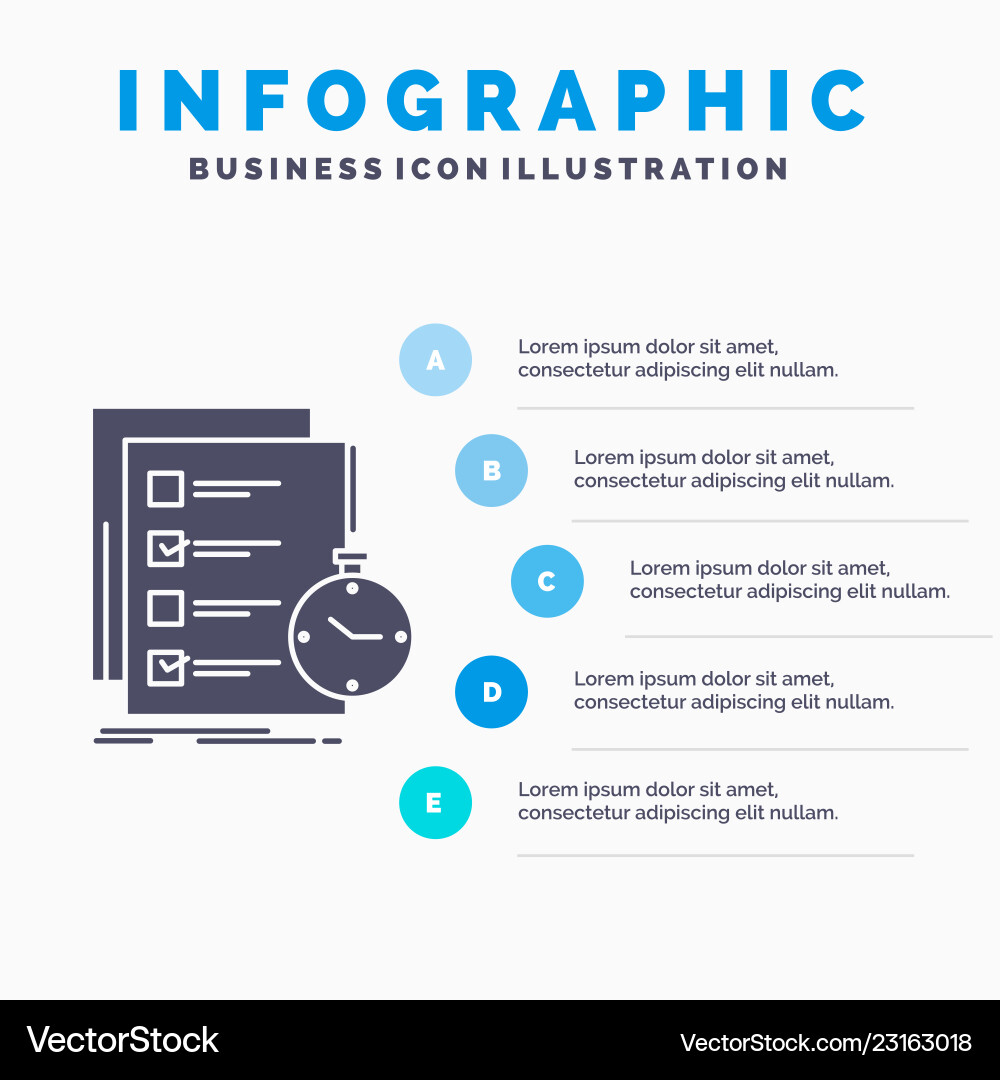 INFOGRAPHIC
BUSINESS ICON ILLUSTRATION

A
Lorem ipsum dolor sit amet, consectetur adipiscing elit nullam.

B
Lorem ipsum dolor sit amet, consectetur adipiscing elit nullam.

C
Lorem ipsum dolor sit amet, consectetur adipiscing elit nullam.

D
Lorem ipsum dolor sit amet, consectetur adipiscing elit nullam.

E
Lorem ipsum dolor sit amet, consectetur adipiscing elit nullam.

VectorStock
VectorStock.com/23163018