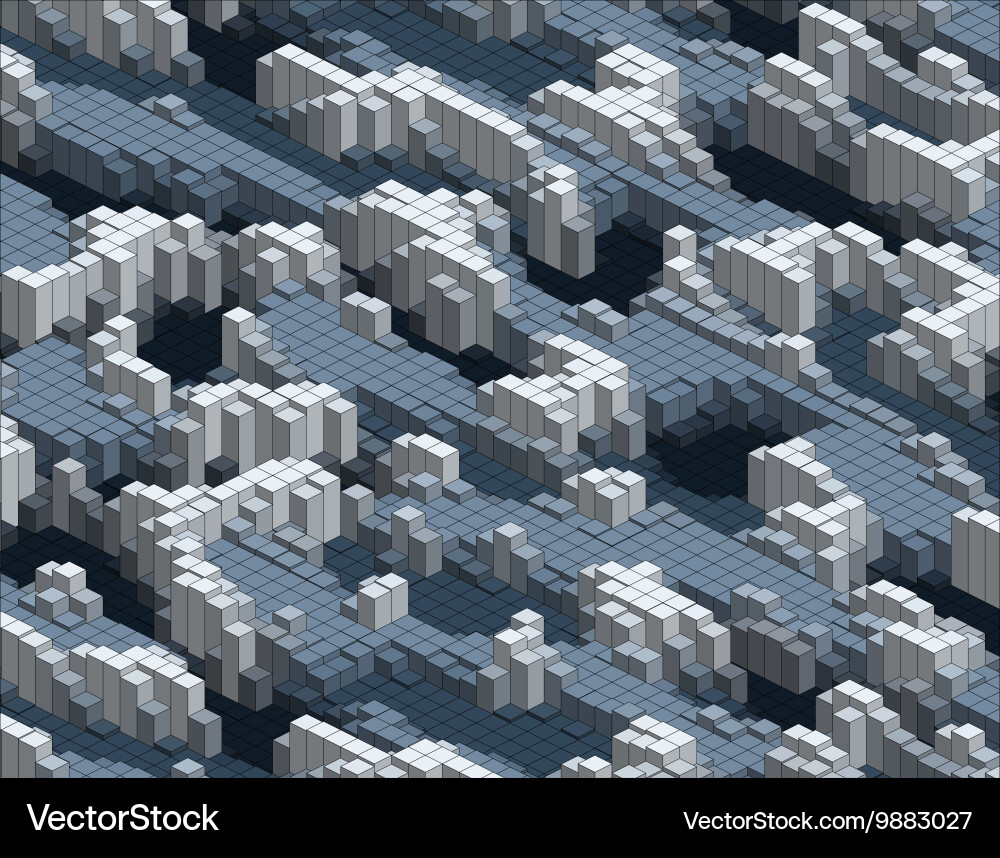 VectorStock

VectorStock.com/9883027