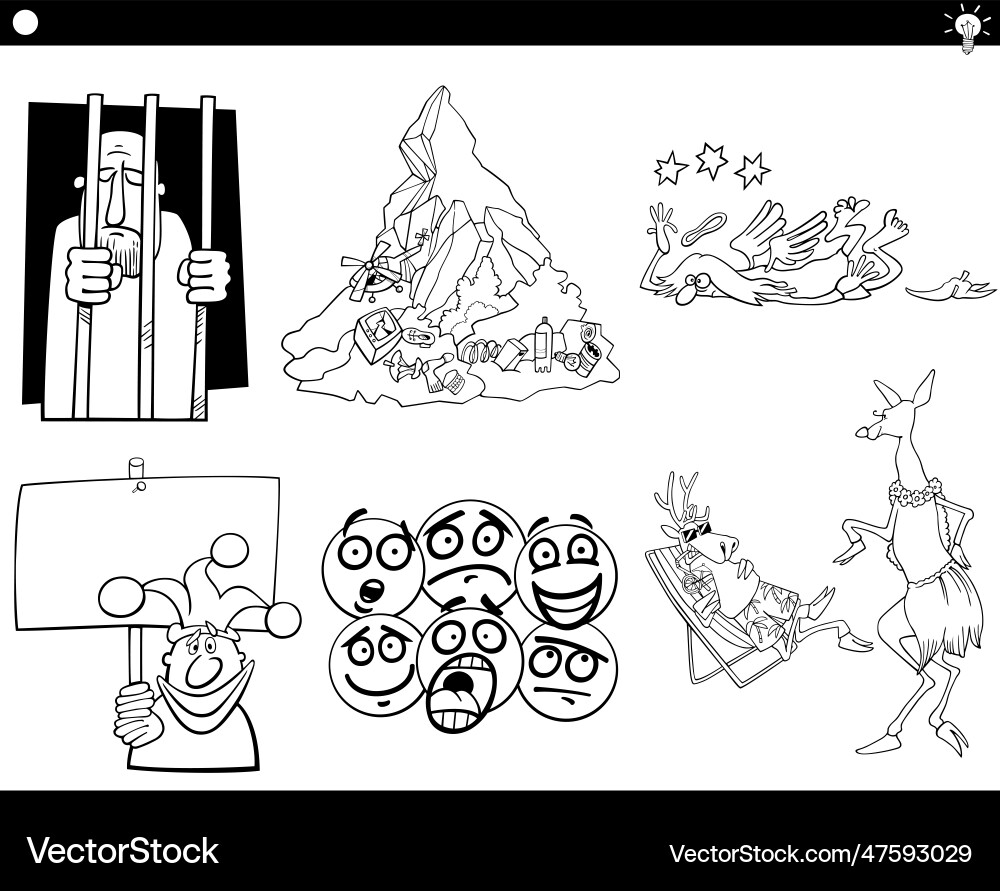 VectorStock

VectorStock.com/47593029