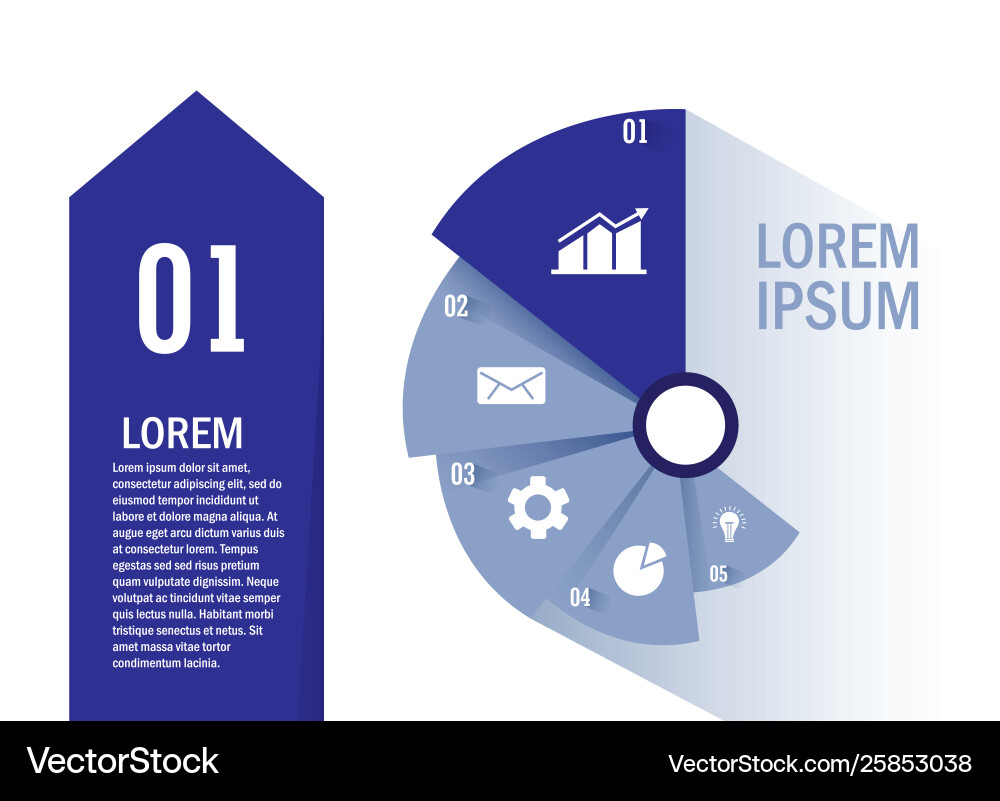 01

LOREM

Lorem ipsum dolor sit amet, consectetur adipiscing elit, sed do eiusmod tempor incididunt ut labore et dolore magna aliqua. At augue eget arcu dictum varius duis at consectetur lorem. Tempus egestas sed sed risus pretium quam vulputate dignissim. Neque volutpat ac tincidunt vitae semper quis lectus nulla. Habitant morbi tristique senectus et netus. Sit amet massa vitae tortor condimentum lacinia.

01

02

03

04

05

LOREM IPSUM

VectorStock

VectorStock.com/25853038