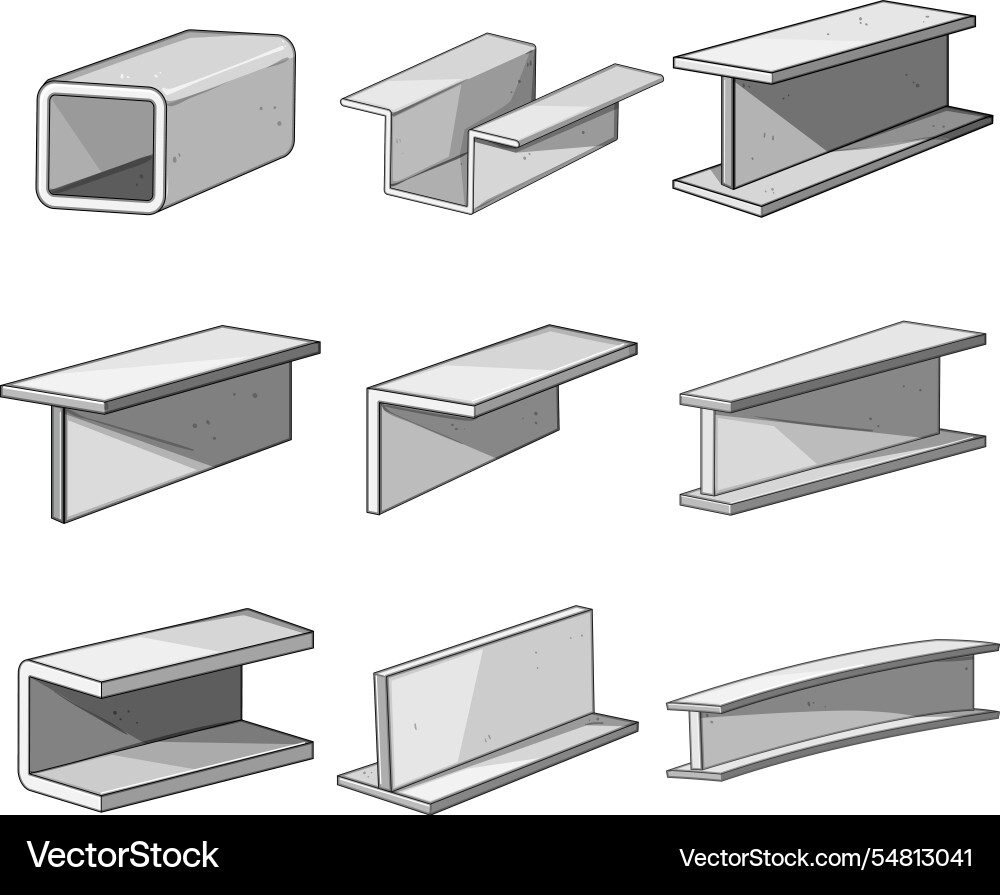 VectorStock

VectorStock.com/54813041