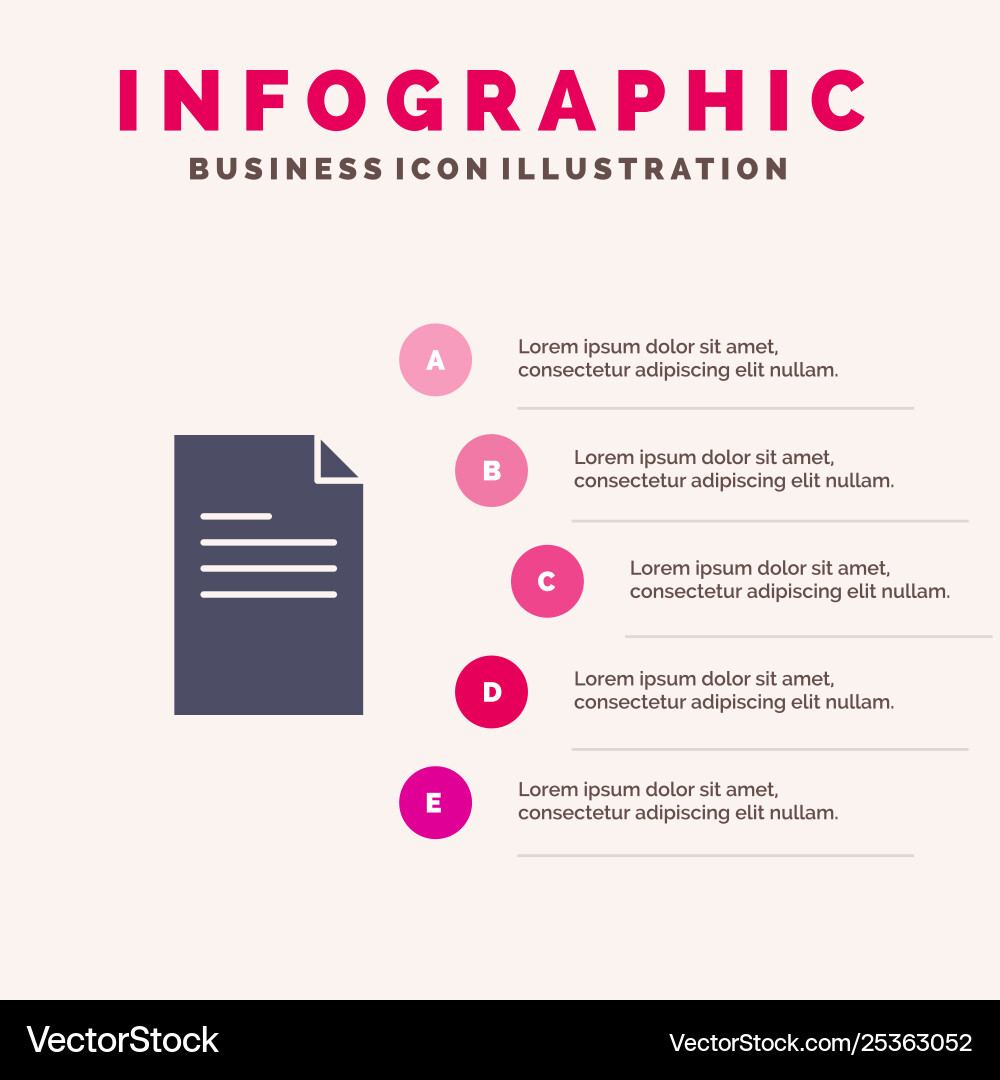 INFOGRAPHIC
BUSINESS ICON ILLUSTRATION

A
Lorem ipsum dolor sit amet, consectetur adipiscing elit nullam.

B
Lorem ipsum dolor sit amet, consectetur adipiscing elit nullam.

C
Lorem ipsum dolor sit amet, consectetur adipiscing elit nullam.

D
Lorem ipsum dolor sit amet, consectetur adipiscing elit nullam.

E
Lorem ipsum dolor sit amet, consectetur adipiscing elit nullam.

VectorStock
VectorStock.com/25363052