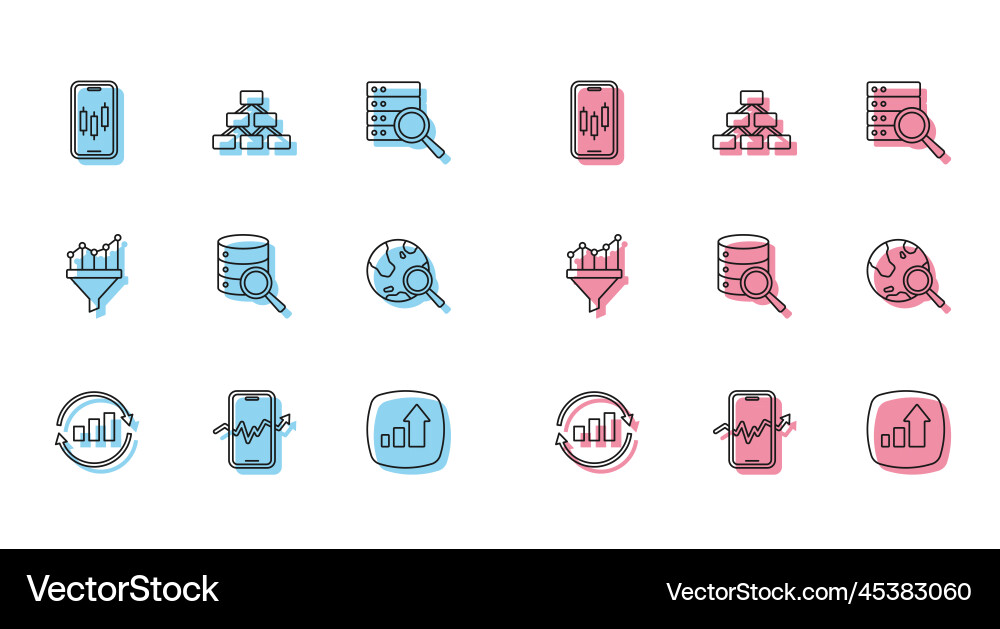 VectorStock
VectorStock.com/45383060