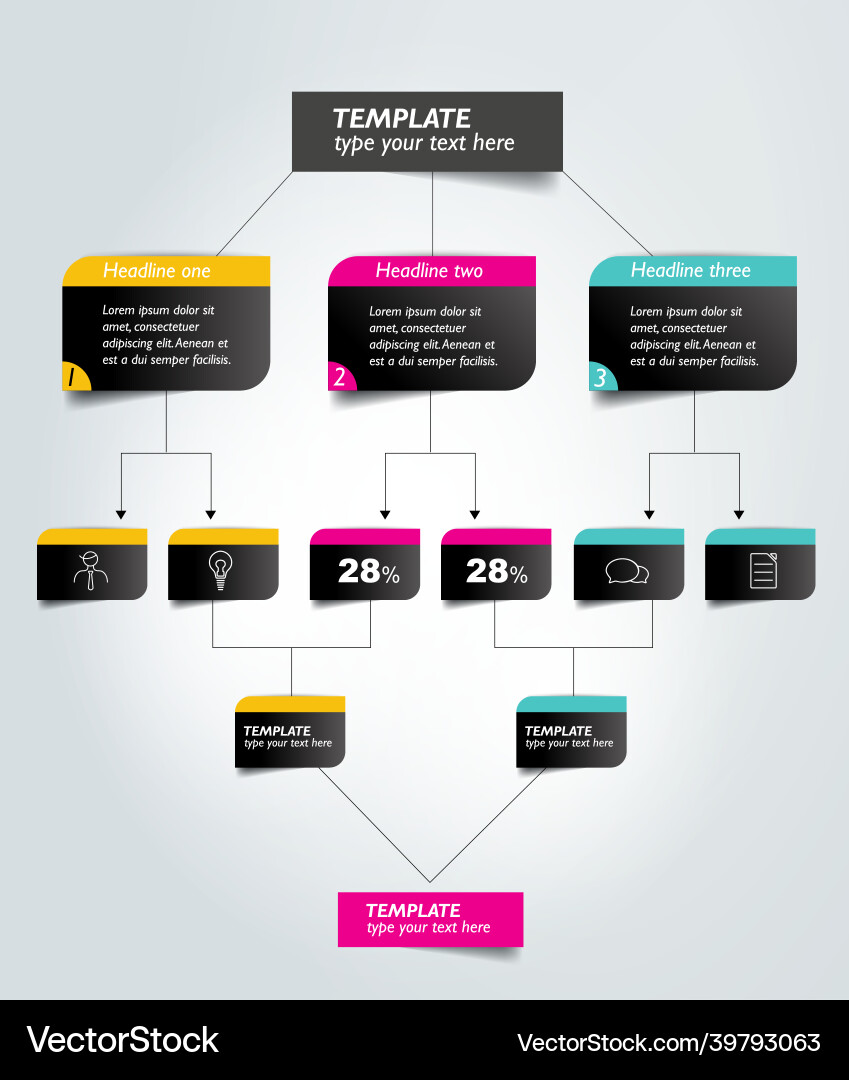 TEMPLATE
type your text here

Headline one

Lorem ipsum dolor sit amet, consectetuer adipiscing elit. Aenean et est a dui semper facilisis.

1

Headline two

Lorem ipsum dolor sit amet, consectetuer adipiscing elit. Aenean et est a dui semper facilisis.

2

Headline three

Lorem ipsum dolor sit amet, consectetuer adipiscing elit. Aenean et est a dui semper facilisis.

3

28%

28%

TEMPLATE
type your text here

TEMPLATE
type your text here

TEMPLATE
type your text here

VectorStock

VectorStock.com/39793063