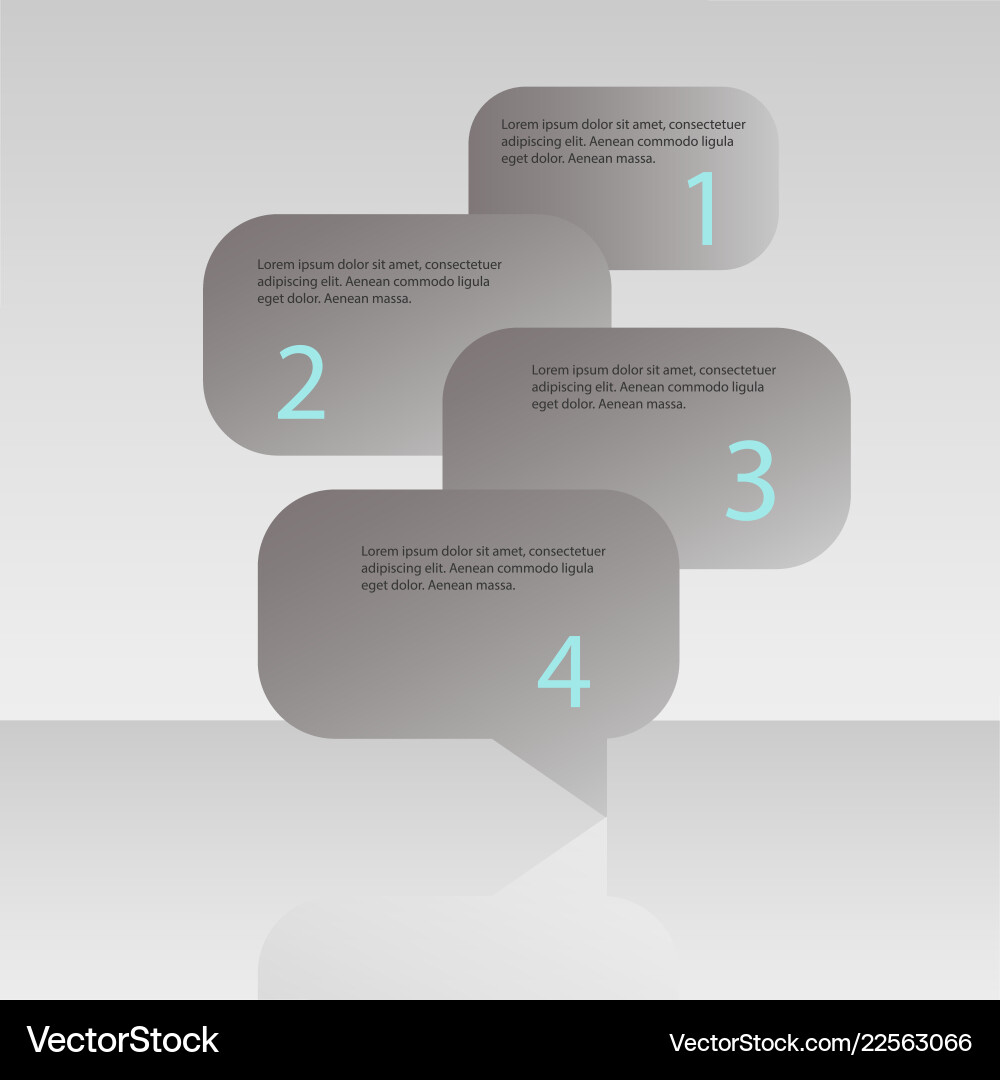 Lorem ipsum dolor sit amet, consectetuer adipiscing elit. Aenean commodo ligula eget dolor. Aenean massa.

1

Lorem ipsum dolor sit amet, consectetuer adipiscing elit. Aenean commodo ligula eget dolor. Aenean massa.

2

Lorem ipsum dolor sit amet, consectetuer adipiscing elit. Aenean commodo ligula eget dolor. Aenean massa.

3

Lorem ipsum dolor sit amet, consectetuer adipiscing elit. Aenean commodo ligula eget dolor. Aenean massa.

4

VectorStock

VectorStock.com/22563066