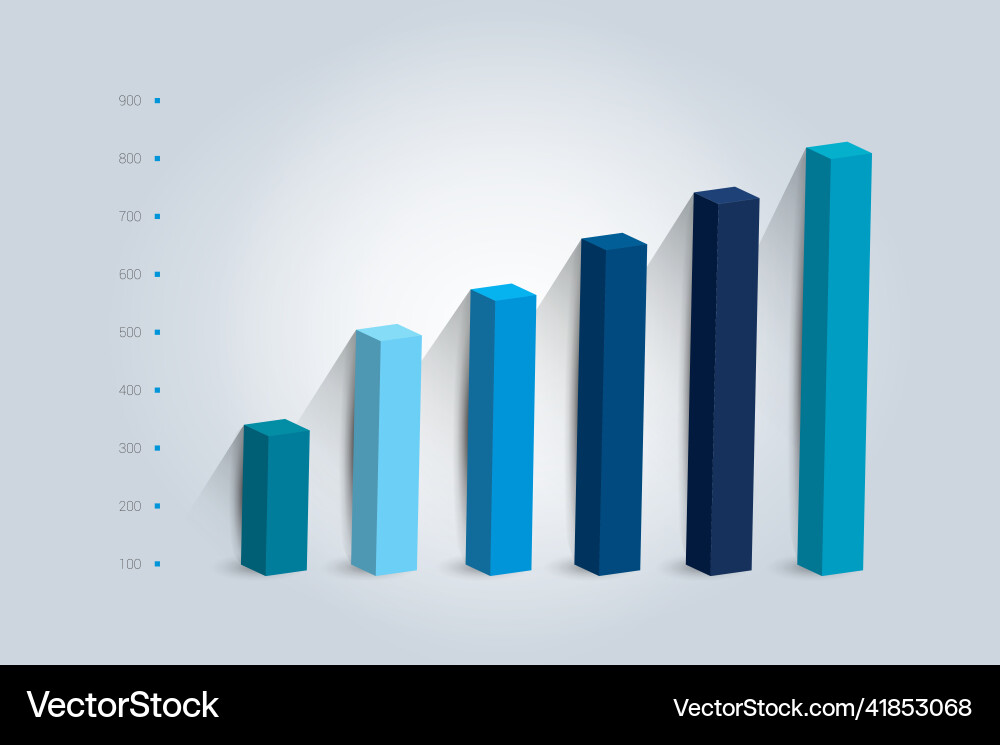 900
800
700
600
500
400
300
200
100

VectorStock

VectorStock.com/41853068