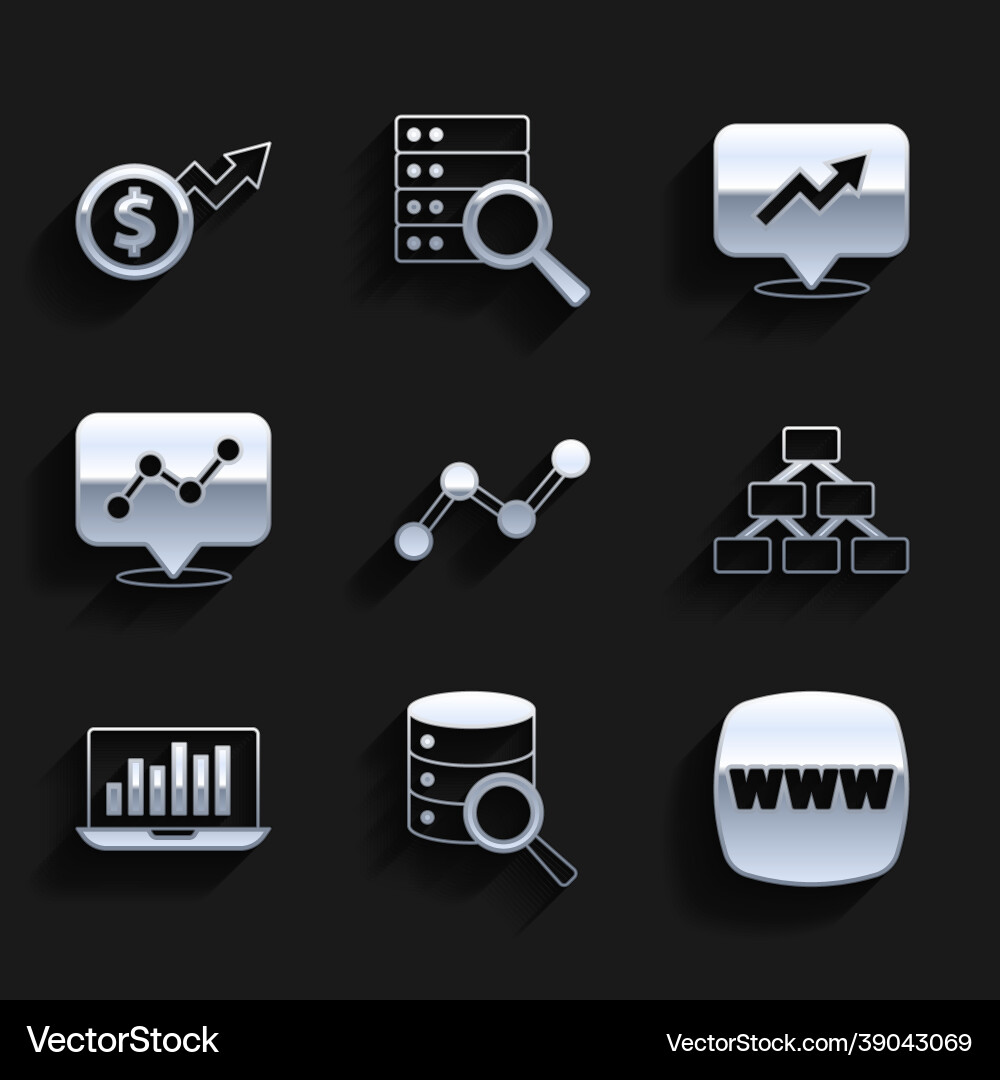 $

WWW

VectorStock

VectorStock.com/39043069