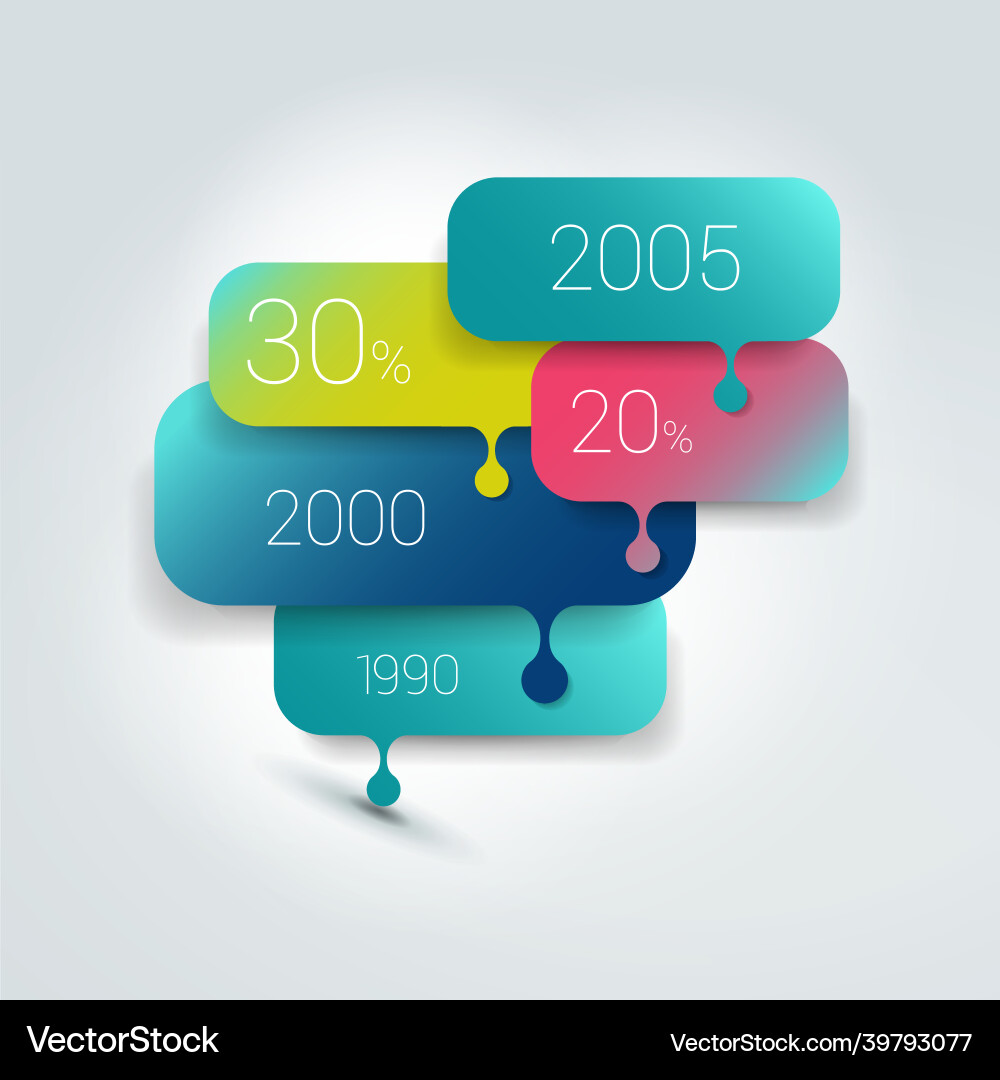 2005

30%

20%

2000

1990

VectorStock

VectorStock.com/39793077