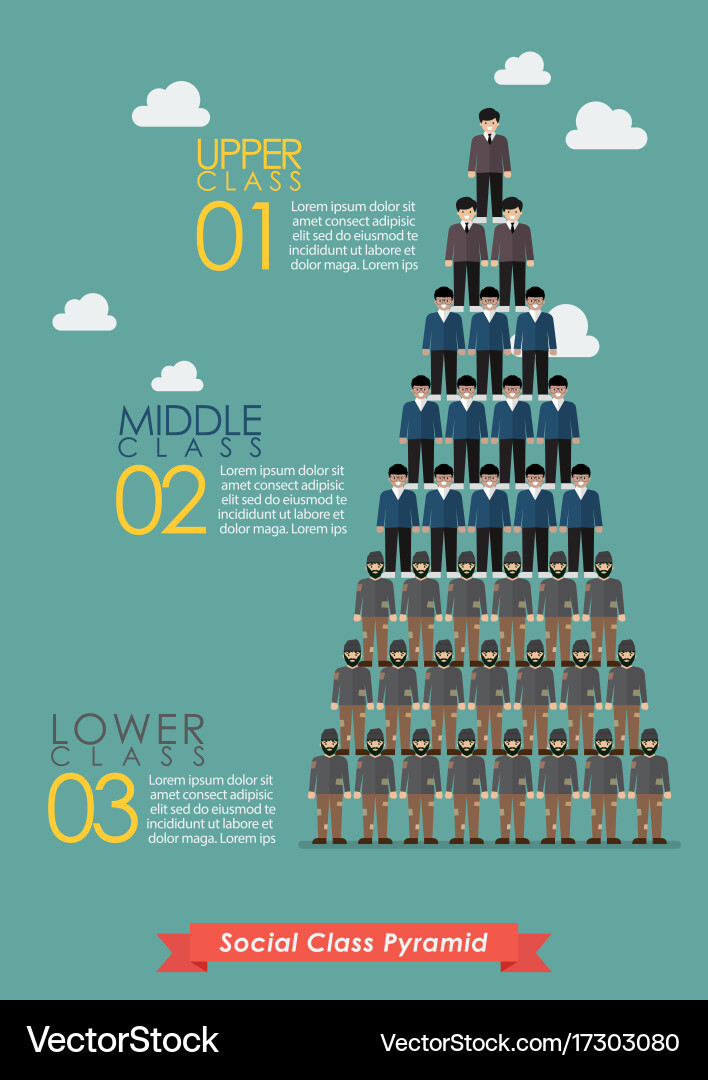 UPPER
CLASS
01
Lorem ipsum dolor sit amet consect adipisic elit sed do eiusmod te incididunt ut labore et dolor maga. Lorem ips

MIDDLE
CLASS
02
Lorem ipsum dolor sit amet consect adipisic elit sed do eiusmod te incididunt ut labore et dolor maga. Lorem ips

LOWER
CLASS
03
Lorem ipsum dolor sit amet consect adipisic elit sed do eiusmod te incididunt ut labore et dolor maga. Lorem ips

Social Class Pyramid

VectorStock
VectorStock.com/17303080