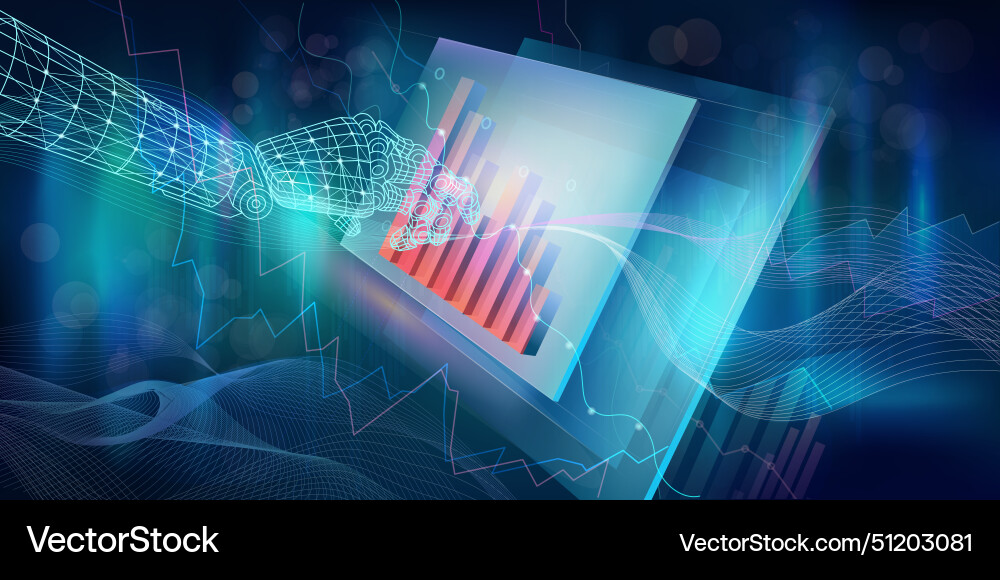 VectorStock

VectorStock.com/51203081