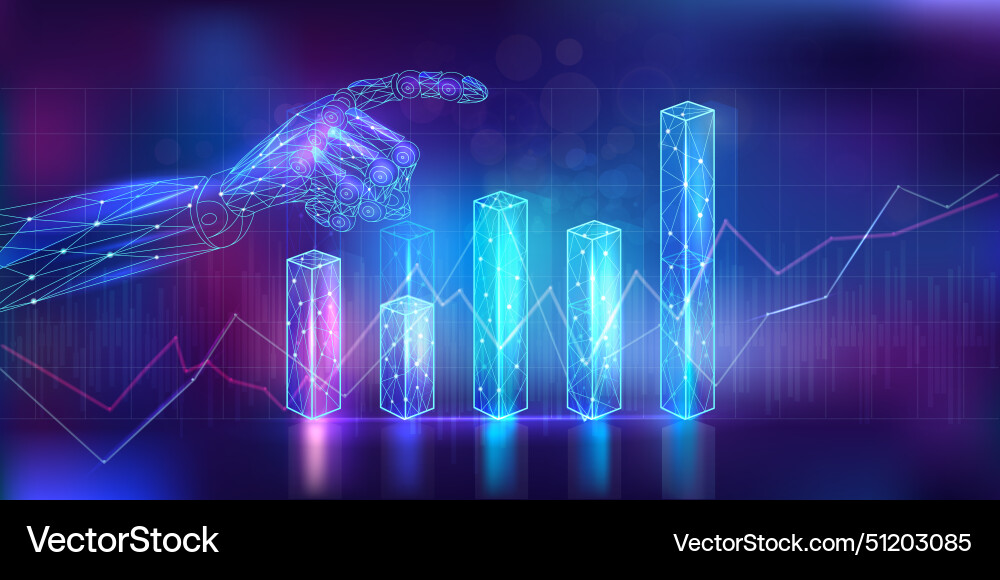 VectorStock

VectorStock.com/51203085