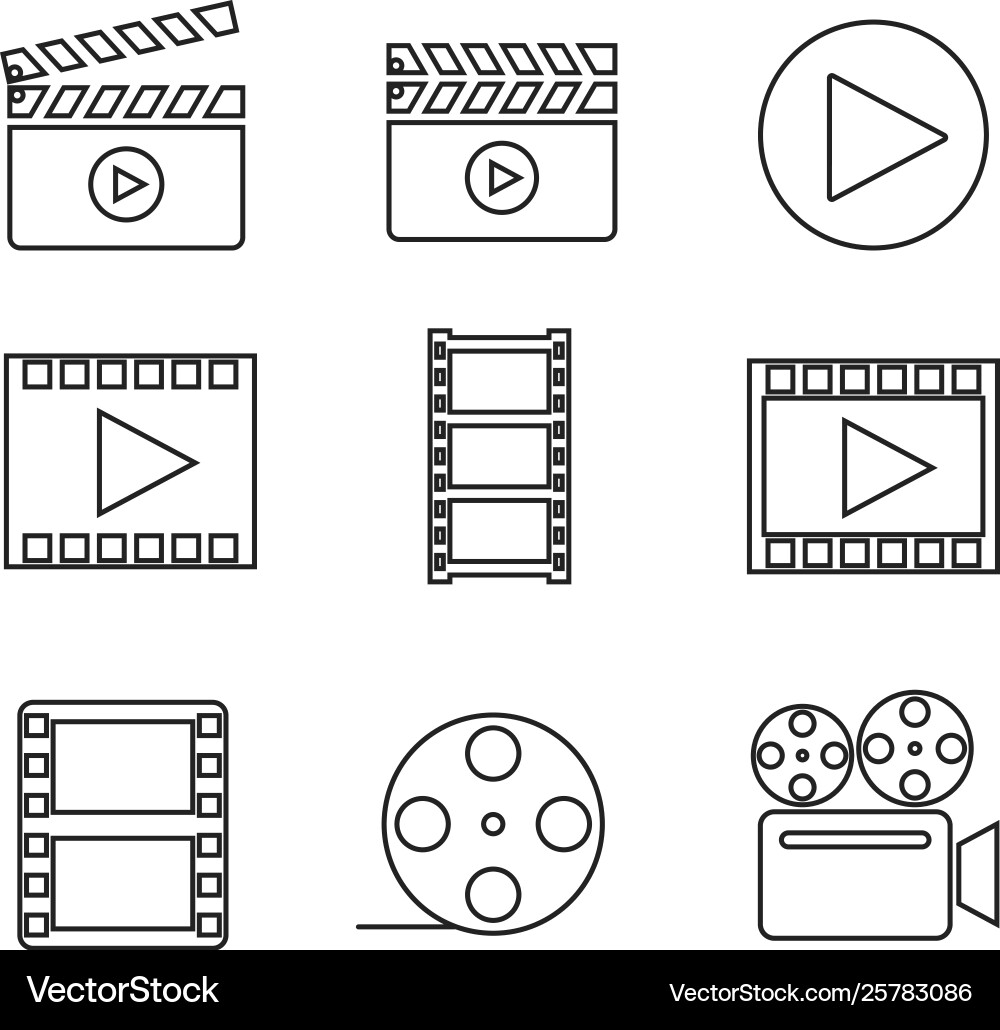 VectorStock
VectorStock.com/25783086