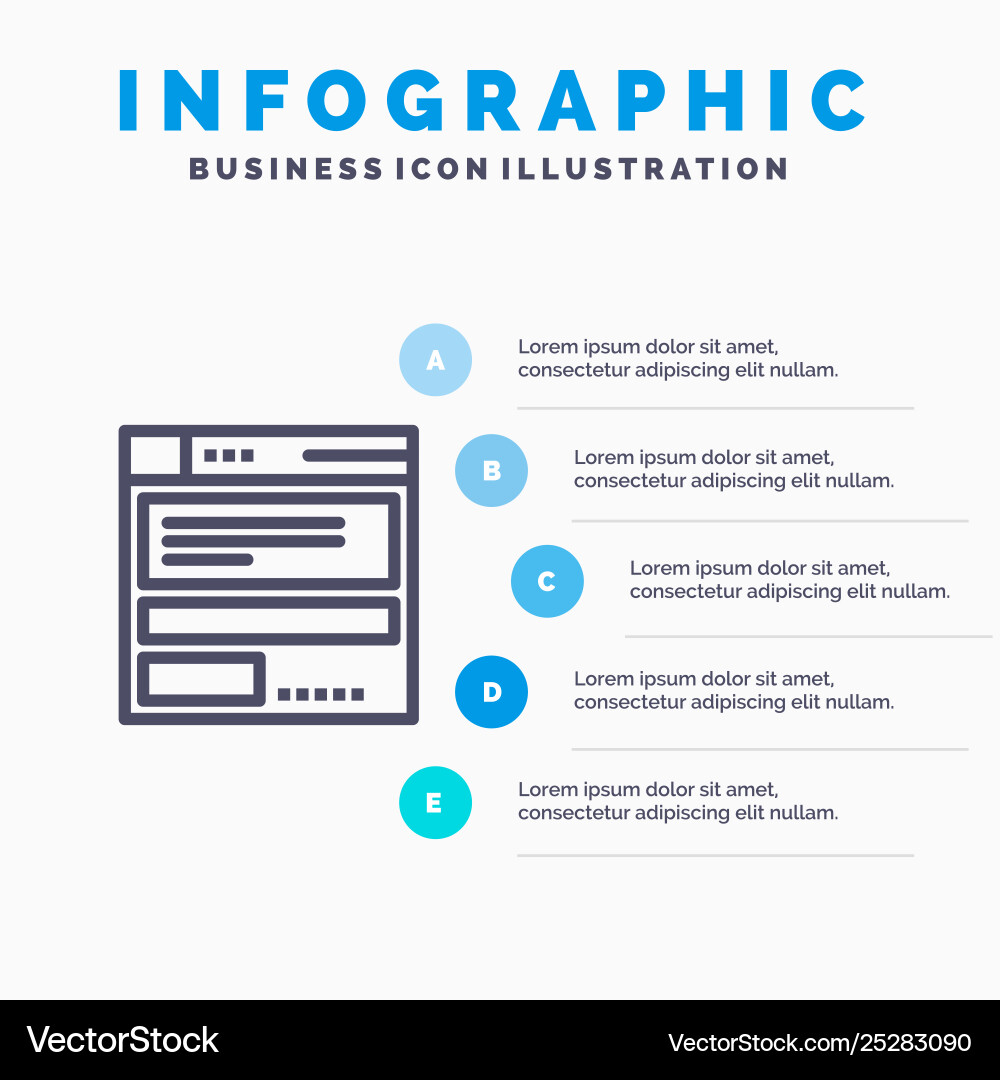 INFOGRAPHIC
BUSINESS ICON ILLUSTRATION

A
Lorem ipsum dolor sit amet, consectetur adipiscing elit nullam.

B
Lorem ipsum dolor sit amet, consectetur adipiscing elit nullam.

C
Lorem ipsum dolor sit amet, consectetur adipiscing elit nullam.

D
Lorem ipsum dolor sit amet, consectetur adipiscing elit nullam.

E
Lorem ipsum dolor sit amet, consectetur adipiscing elit nullam.

VectorStock
VectorStock.com/25283090