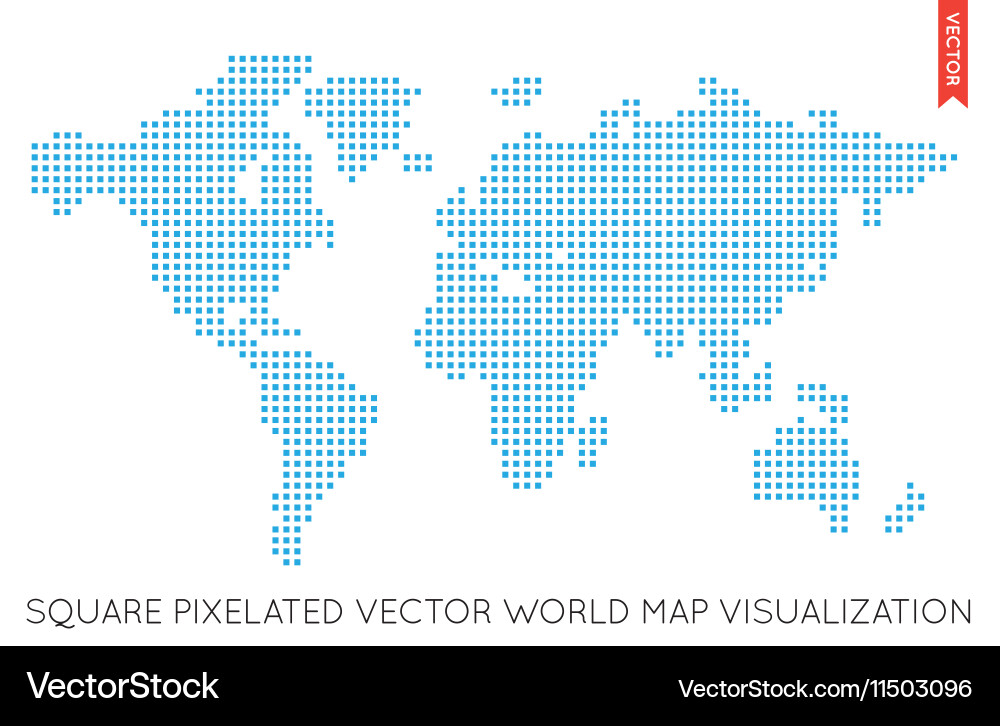 VECTOR

SQUARE PIXELATED VECTOR WORLD MAP VISUALIZATION

VectorStock

VectorStock.com/11503096