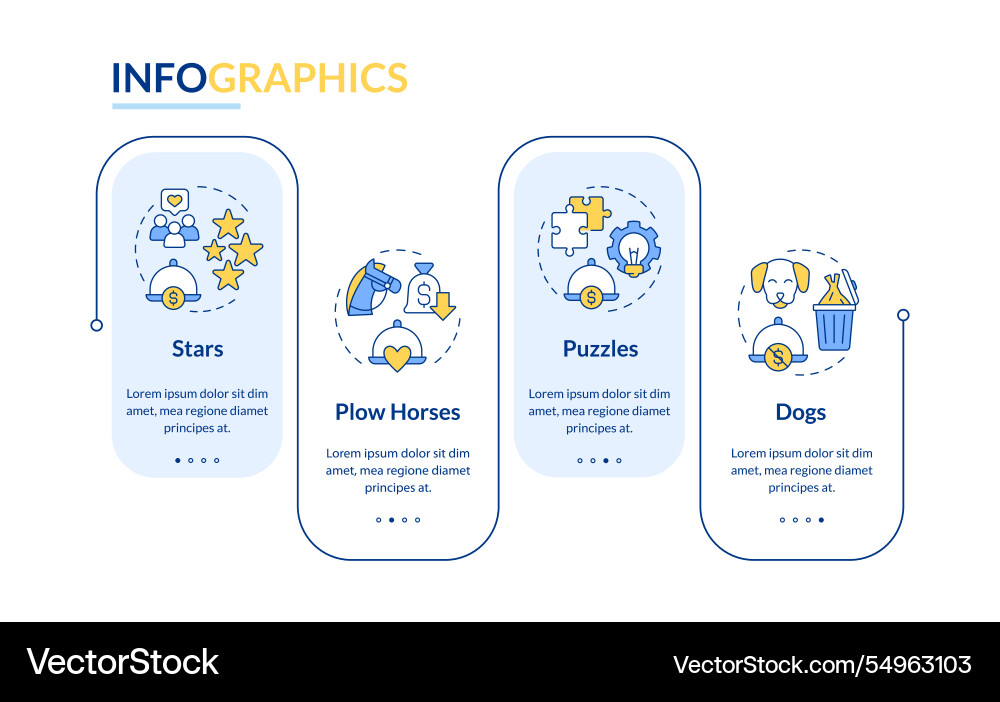 INFOGRAPHICS

Stars

Lorem ipsum dolor sit dim amet, mea regione diamet principes at.

Plow Horses

Lorem ipsum dolor sit dim amet, mea regione diamet principes at.

Puzzles

Lorem ipsum dolor sit dim amet, mea regione diamet principes at.

Dogs

Lorem ipsum dolor sit dim amet, mea regione diamet principes at.

VectorStock

VectorStock.com/54963103