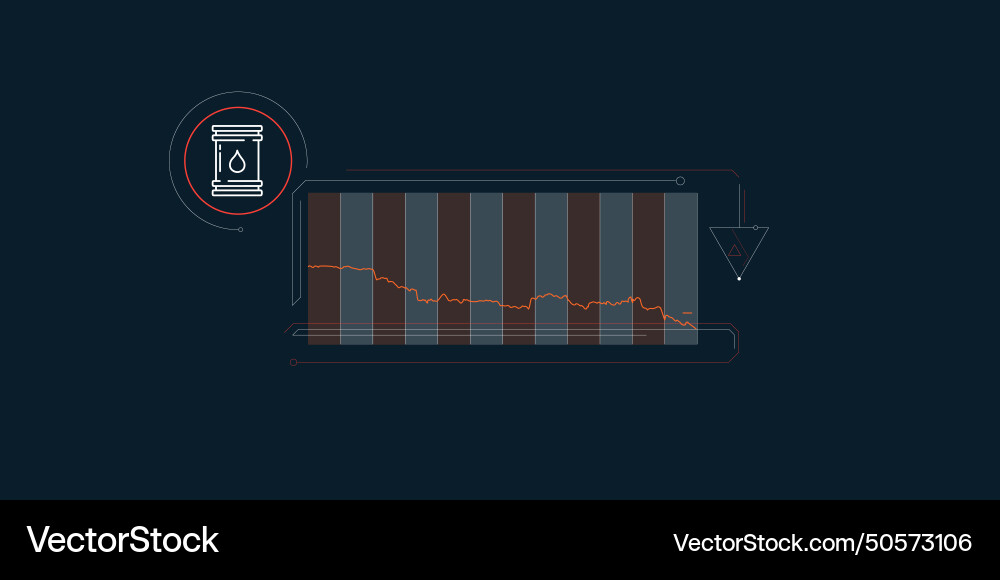 VectorStock

VectorStock.com/50573106